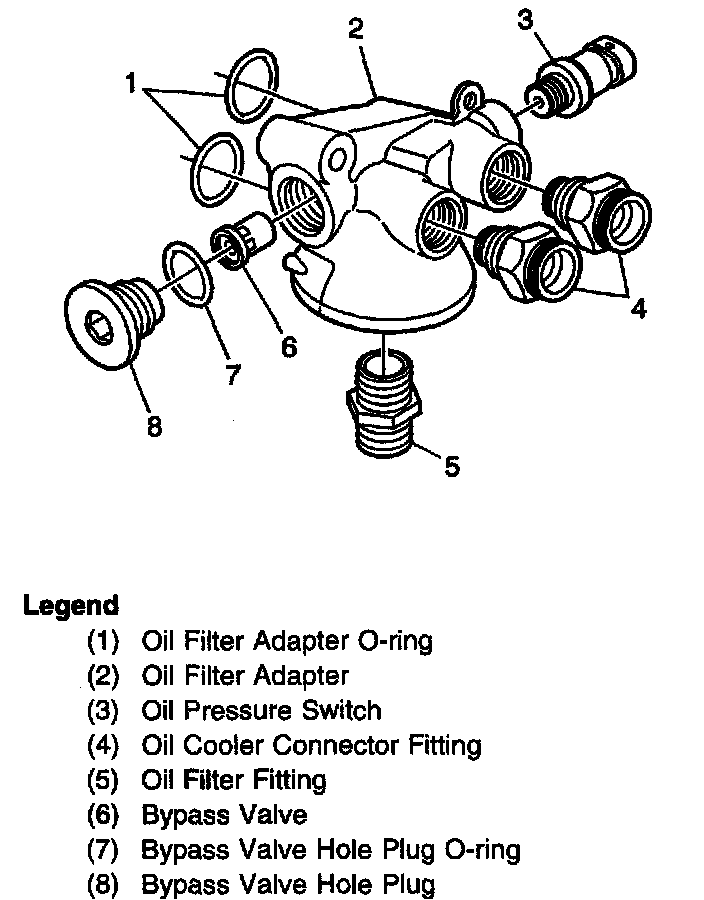 2
3
1
4
6
7
8
5

Legend
(1) Oil Filter Adapter O-ring
(2) Oil Filter Adapter
(3) Oil Pressure Switch
(4) Oil Cooler Connector Fitting
(5) Oil Filter Fitting
(6) Bypass Valve
(7) Bypass Valve Hole Plug O-ring
(8) Bypass Valve Hole Plug