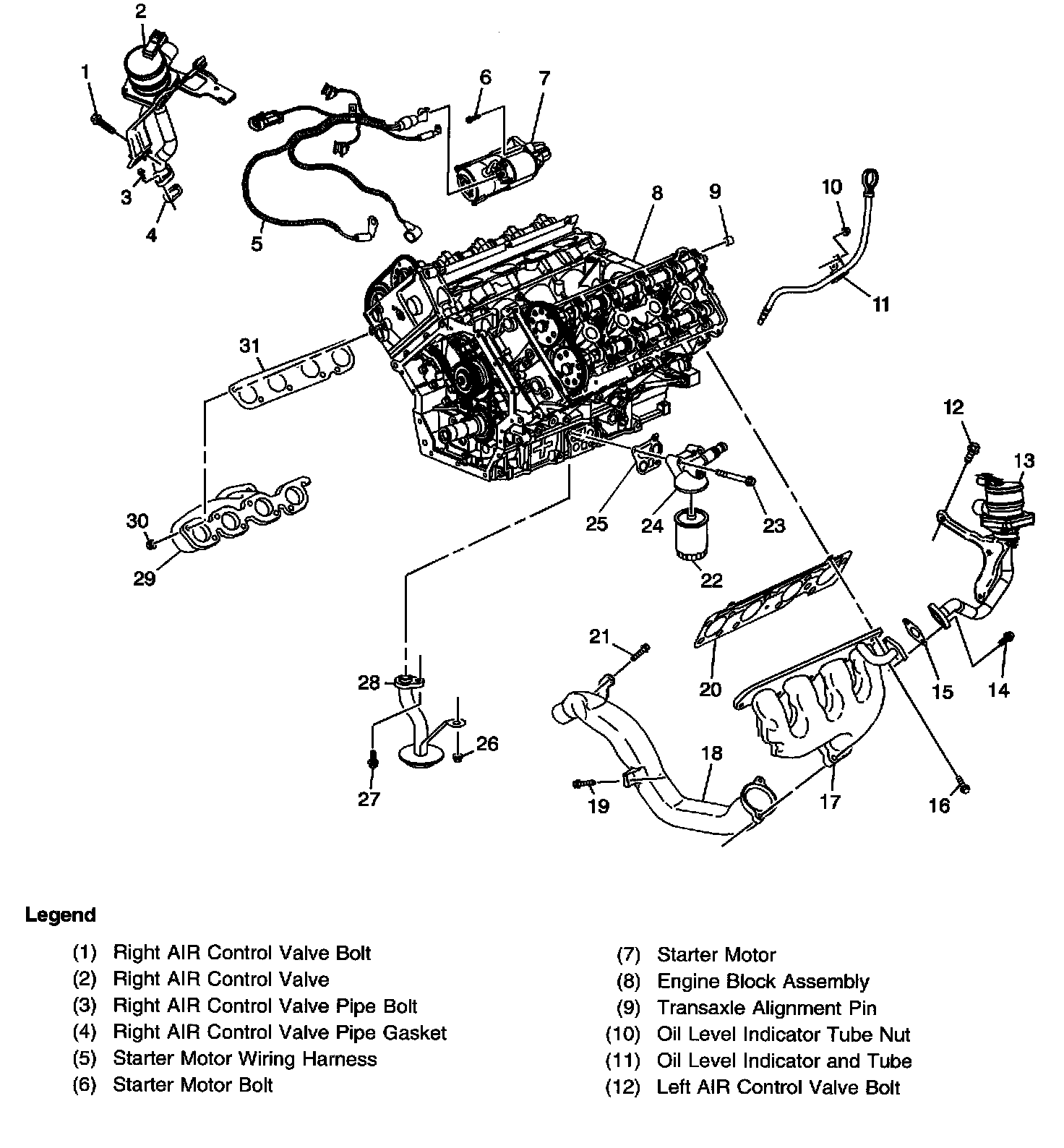 2
1
6
7
3
4
5
8
9
10
11
31
12
13
30
29
25
24
23
22
21
20
15
14
28
26
27
18
19
17
16

Legend

(1) Right AIR Control Valve Bolt
(2) Right AIR Control Valve
(3) Right AIR Control Valve Pipe Bolt
(4) Right AIR Control Valve Pipe Gasket
(5) Starter Motor Wiring Harness
(6) Starter Motor Bolt

(7) Starter Motor
(8) Engine Block Assembly
(9) Transaxle Alignment Pin
(10) Oil Level Indicator Tube Nut
(11) Oil Level Indicator and Tube
(12) Left AIR Control Valve Bolt