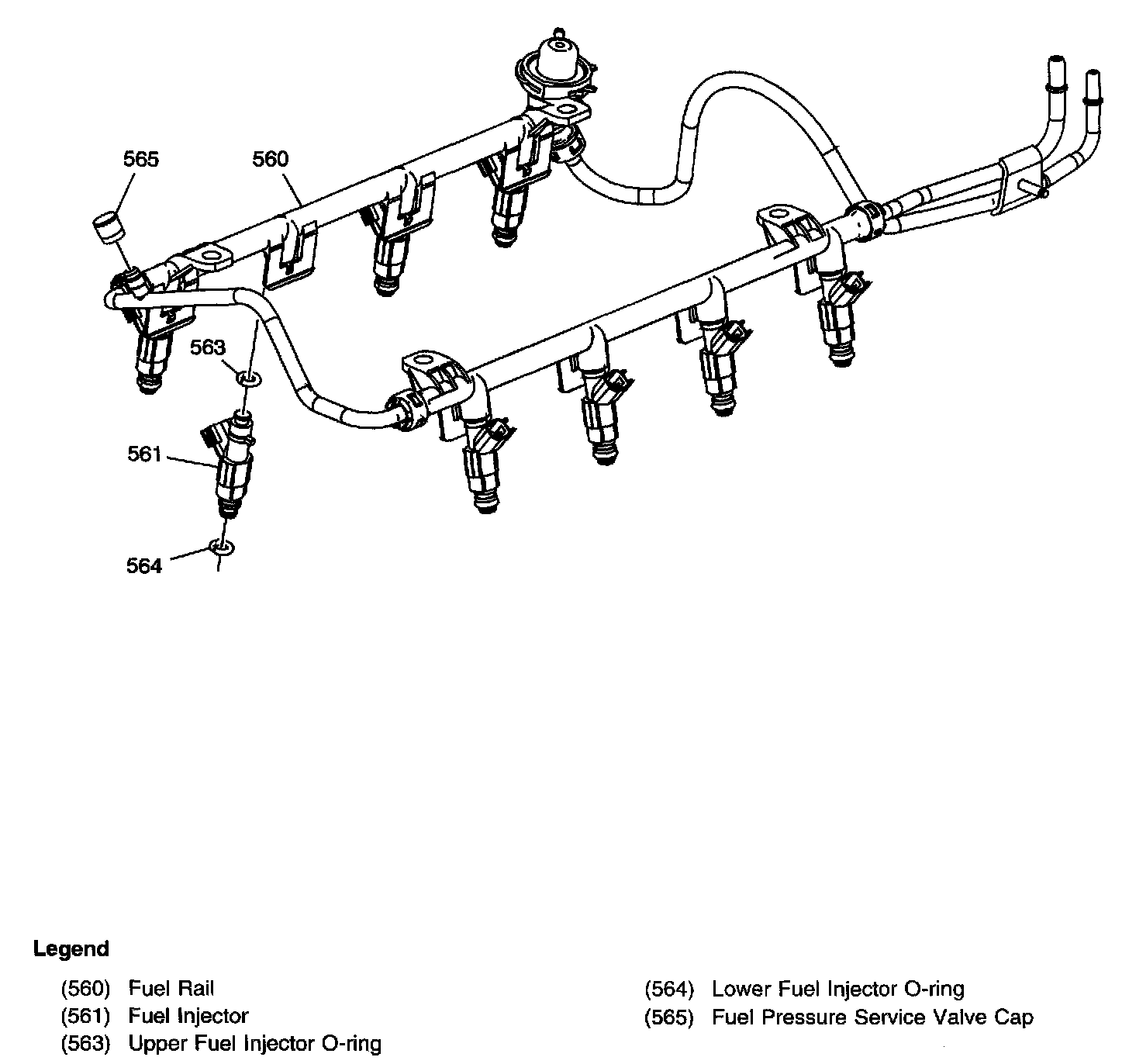 565
560
563
561
564

Legend

(560) Fuel Rail
(561) Fuel Injector
(563) Upper Fuel Injector O-ring

(564) Lower Fuel Injector O-ring
(565) Fuel Pressure Service Valve Cap