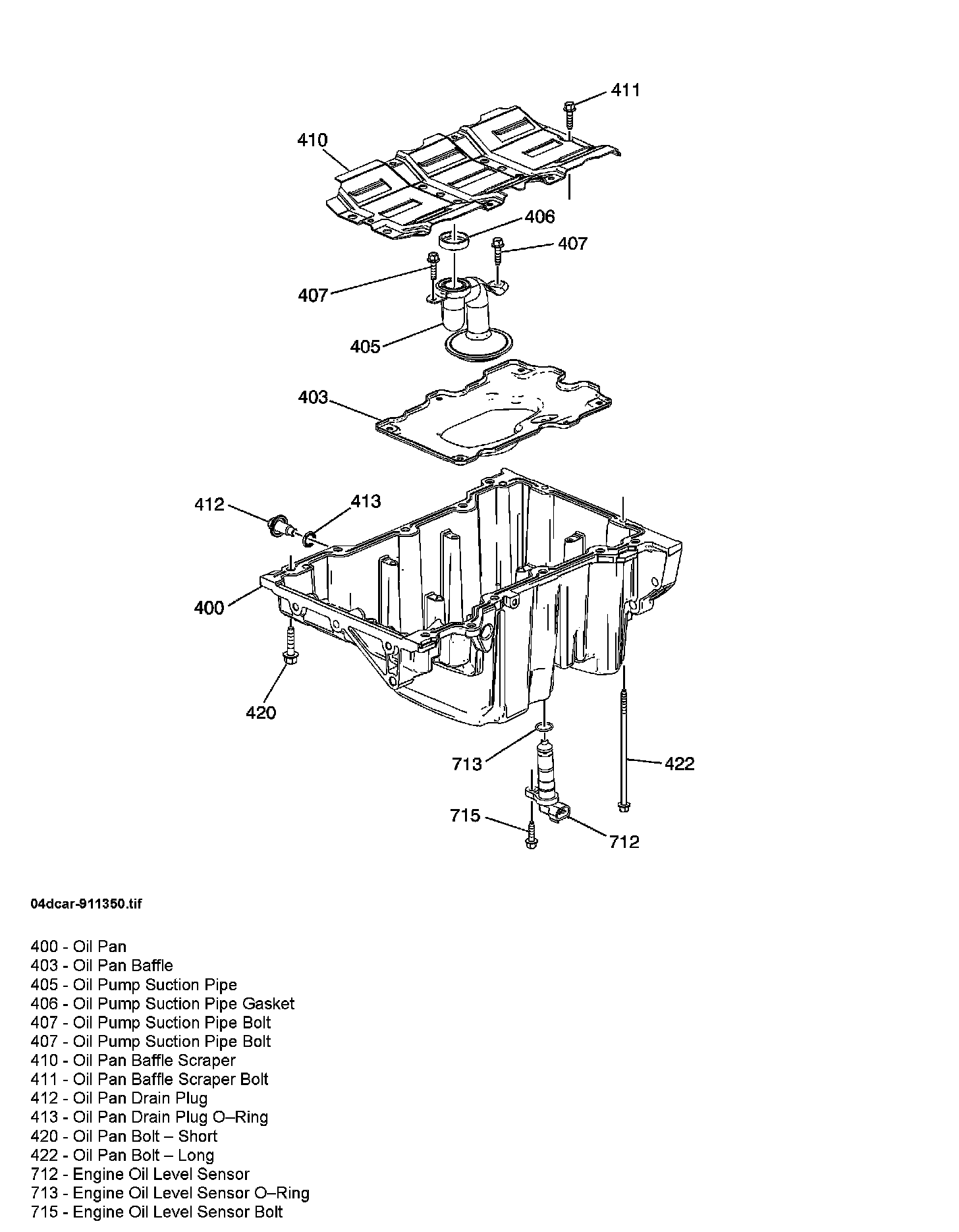 411
410
406
407
407
405
403
412
413
400
420
713
422
715
712

04dcar-911350.tif

400 - Oil Pan
403 - Oil Pan Baffle
405 - Oil Pump Suction Pipe
406 - Oil Pump Suction Pipe Gasket
407 - Oil Pump Suction Pipe Bolt
407 - Oil Pump Suction Pipe Bolt
410 - Oil Pan Baffle Scraper
411 - Oil Pan Baffle Scraper Bolt
412 - Oil Pan Drain Plug
413 - Oil Pan Drain Plug O–Ring
420 - Oil Pan Bolt – Short
422 - Oil Pan Bolt – Long
712 - Engine Oil Level Sensor
713 - Engine Oil Level Sensor O–Ring
715 - Engine Oil Level Sensor Bolt