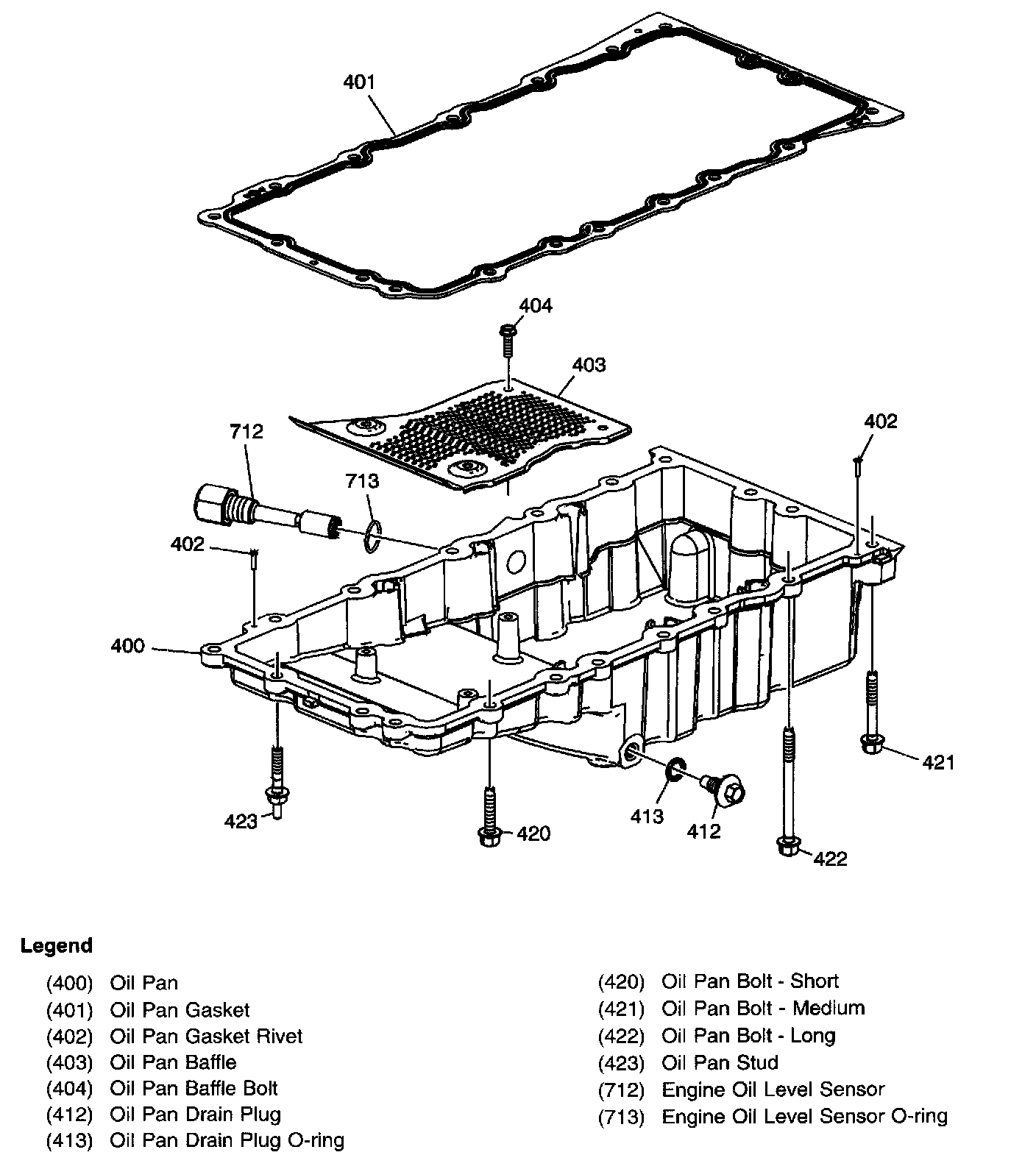 401

404

403

712

402

713

402

400

421

423

420

413

412

422

Legend

(400) Oil Pan
(401) Oil Pan Gasket
(402) Oil Pan Gasket Rivet
(403) Oil Pan Baffle
(404) Oil Pan Baffle Bolt
(412) Oil Pan Drain Plug
(413) Oil Pan Drain Plug O-ring

(420) Oil Pan Bolt - Short
(421) Oil Pan Bolt - Medium
(422) Oil Pan Bolt - Long
(423) Oil Pan Stud
(712) Engine Oil Level Sensor
(713) Engine Oil Level Sensor O-ring