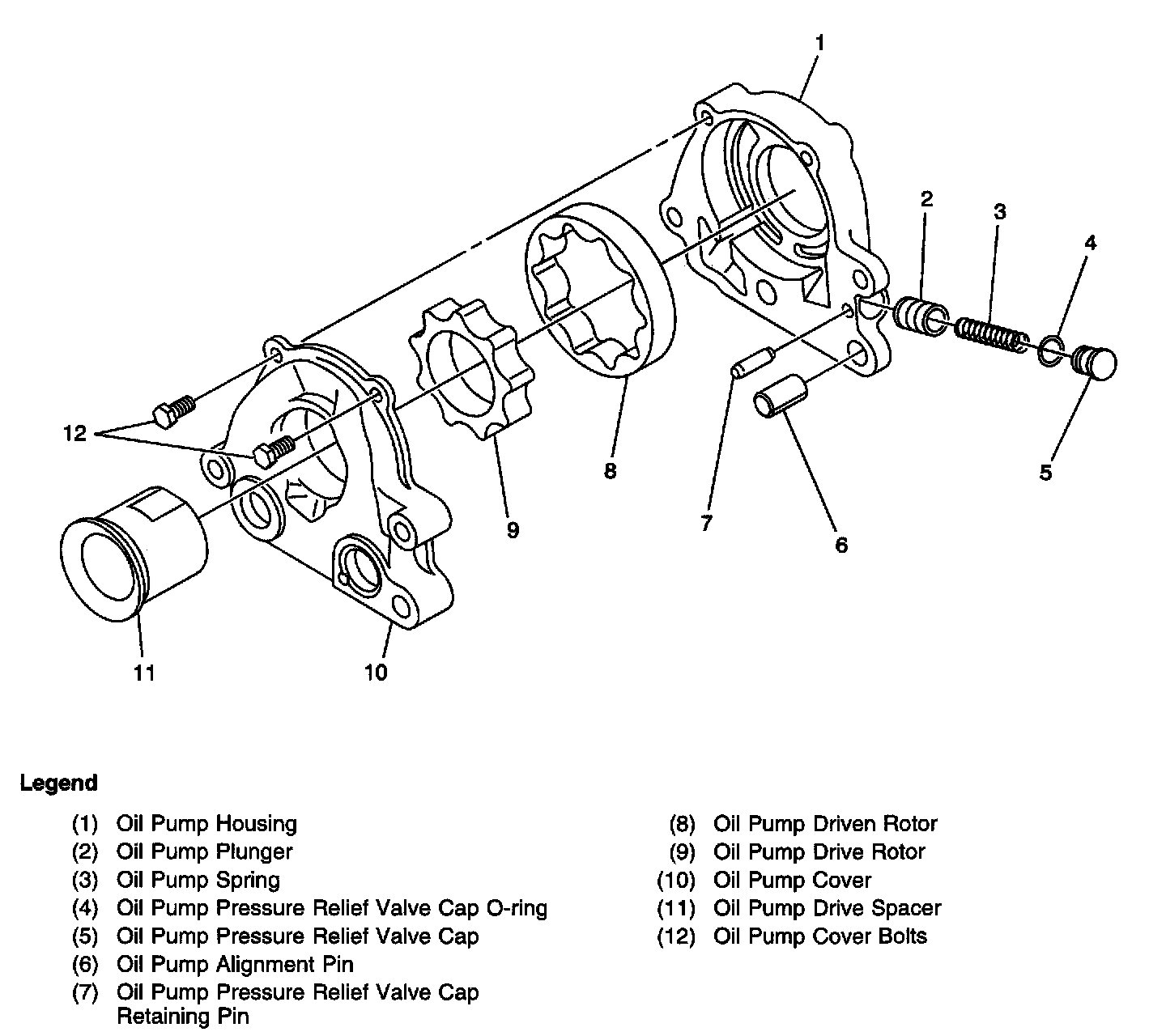 1
2
3
4
12
8
9
7
6
5
11
10

Legend

(1) Oil Pump Housing
(2) Oil Pump Plunger
(3) Oil Pump Spring
(4) Oil Pump Pressure Relief Valve Cap O-ring
(5) Oil Pump Pressure Relief Valve Cap
(6) Oil Pump Alignment Pin
(7) Oil Pump Pressure Relief Valve Cap Retaining Pin

(8) Oil Pump Driven Rotor
(9) Oil Pump Drive Rotor
(10) Oil Pump Cover
(11) Oil Pump Drive Spacer
(12) Oil Pump Cover Bolts