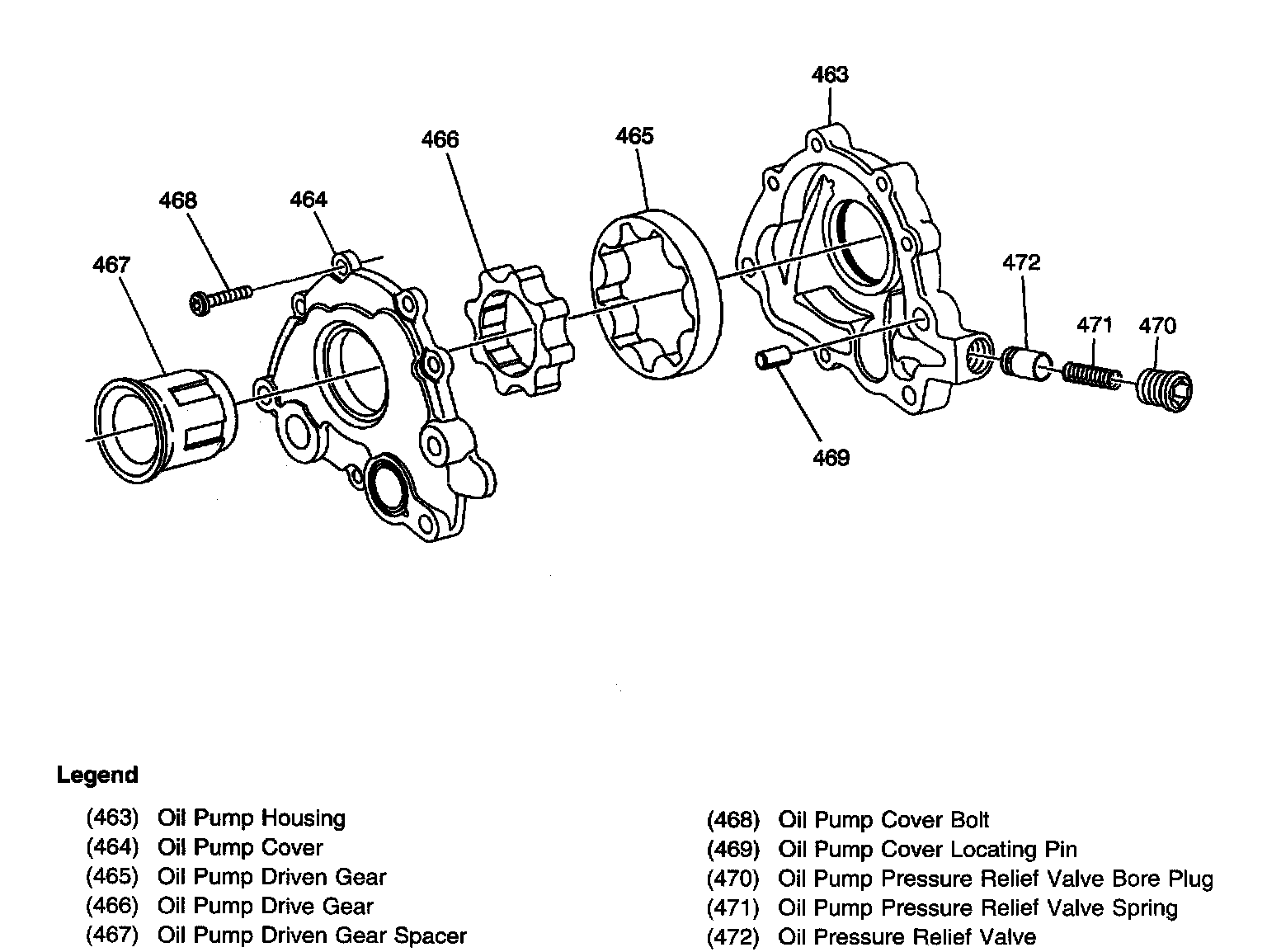 463

466

465

468

464

467

472

471

470

469

Legend

(463) Oil Pump Housing
(464) Oil Pump Cover
(465) Oil Pump Driven Gear
(466) Oil Pump Drive Gear
(467) Oil Pump Driven Gear Spacer

(468) Oil Pump Cover Bolt
(469) Oil Pump Cover Locating Pin
(470) Oil Pump Pressure Relief Valve Bore Plug
(471) Oil Pump Pressure Relief Valve Spring
(472) Oil Pressure Relief Valve