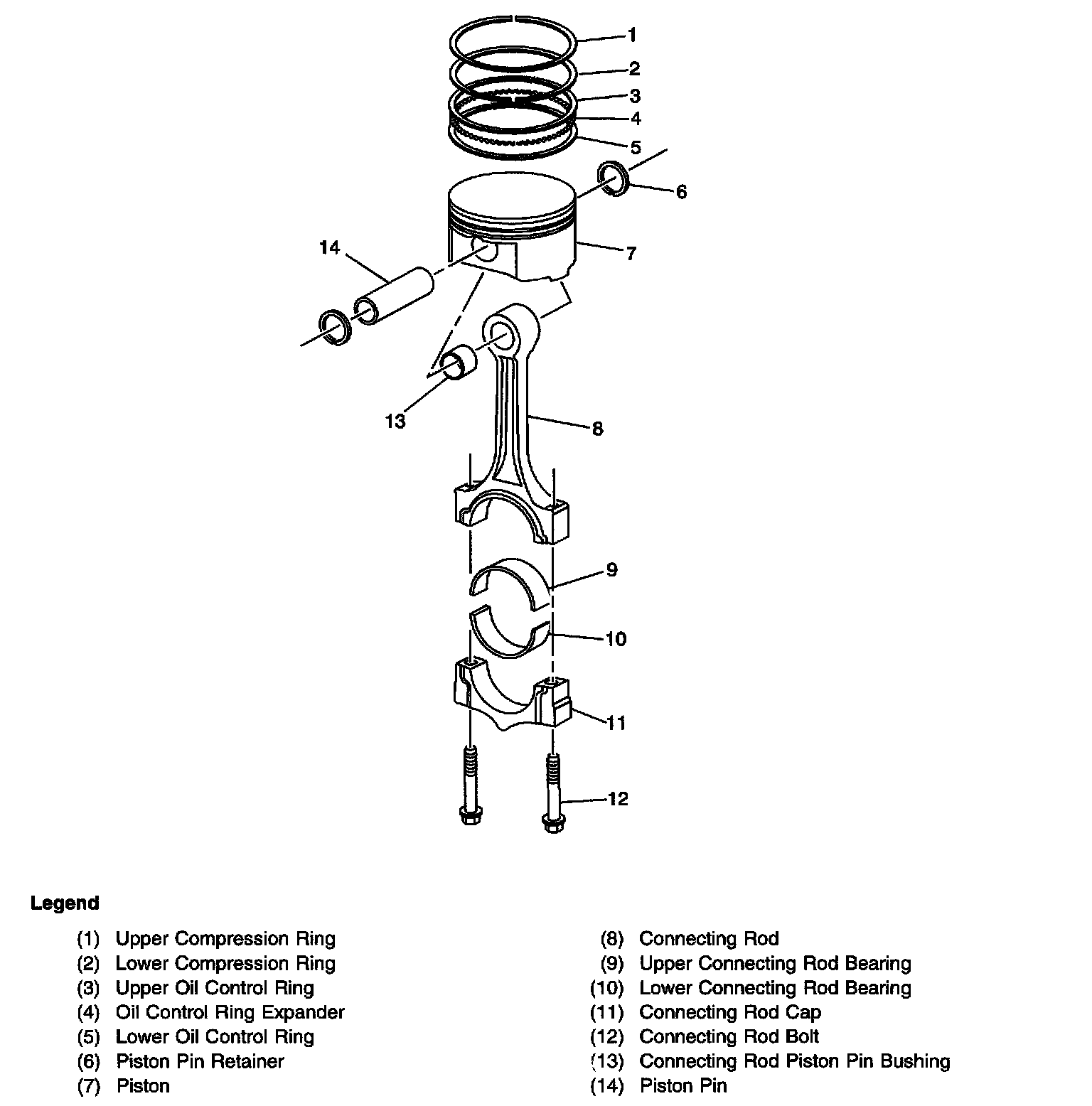 1
2
3
4
5
6
7
14
13
8
9
10
11
12

Legend

(1) Upper Compression Ring
(2) Lower Compression Ring
(3) Upper Oil Control Ring
(4) Oil Control Ring Expander
(5) Lower Oil Control Ring
(6) Piston Pin Retainer
(7) Piston

(8) Connecting Rod
(9) Upper Connecting Rod Bearing
(10) Lower Connecting Rod Bearing
(11) Connecting Rod Cap
(12) Connecting Rod Bolt
(13) Connecting Rod Piston Pin Bushing
(14) Piston Pin