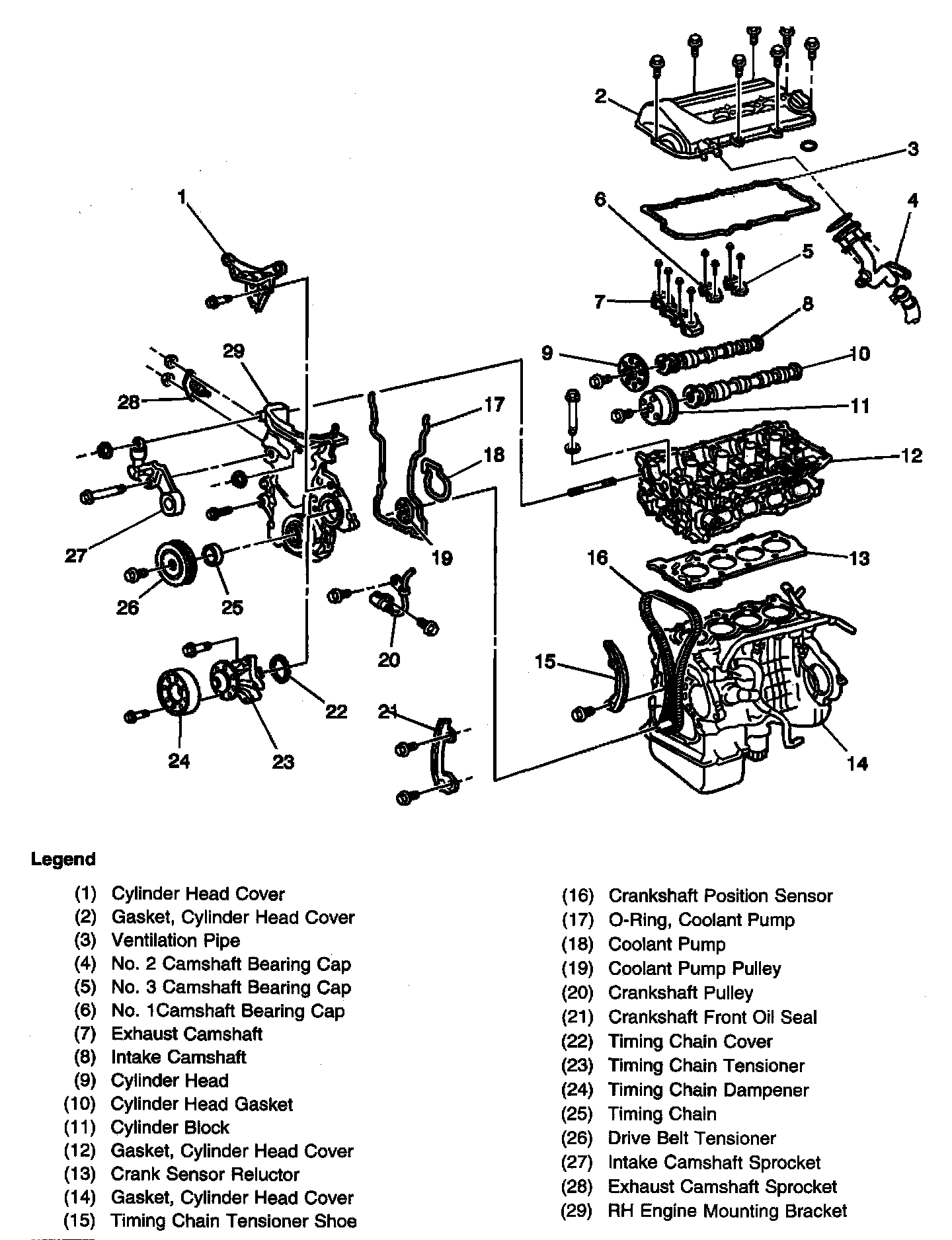 2
3
1
6
4
5
7
8
29
9
10
28
17
11
18
12
27
19
16
13
26
25
20
15
22
21
24
23
14

Legend

(1) Cylinder Head Cover
(2) Gasket, Cylinder Head Cover
(3) Ventilation Pipe
(4) No. 2 Camshaft Bearing Cap
(5) No. 3 Camshaft Bearing Cap
(6) No. 1Camshaft Bearing Cap
(7) Exhaust Camshaft
(8) Intake Camshaft
(9) Cylinder Head
(10) Cylinder Head Gasket
(11) Cylinder Block
(12) Gasket, Cylinder Head Cover
(13) Crank Sensor Reluctor
(14) Gasket, Cylinder Head Cover
(15) Timing Chain Tensioner Shoe

(16) Crankshaft Position Sensor
(17) O-Ring, Coolant Pump
(18) Coolant Pump
(19) Coolant Pump Pulley
(20) Crankshaft Pulley
(21) Crankshaft Front Oil Seal
(22) Timing Chain Cover
(23) Timing Chain Tensioner
(24) Timing Chain Dampener
(25) Timing Chain
(26) Drive Belt Tensioner
(27) Intake Camshaft Sprocket
(28) Exhaust Camshaft Sprocket
(29) RH Engine Mounting Bracket