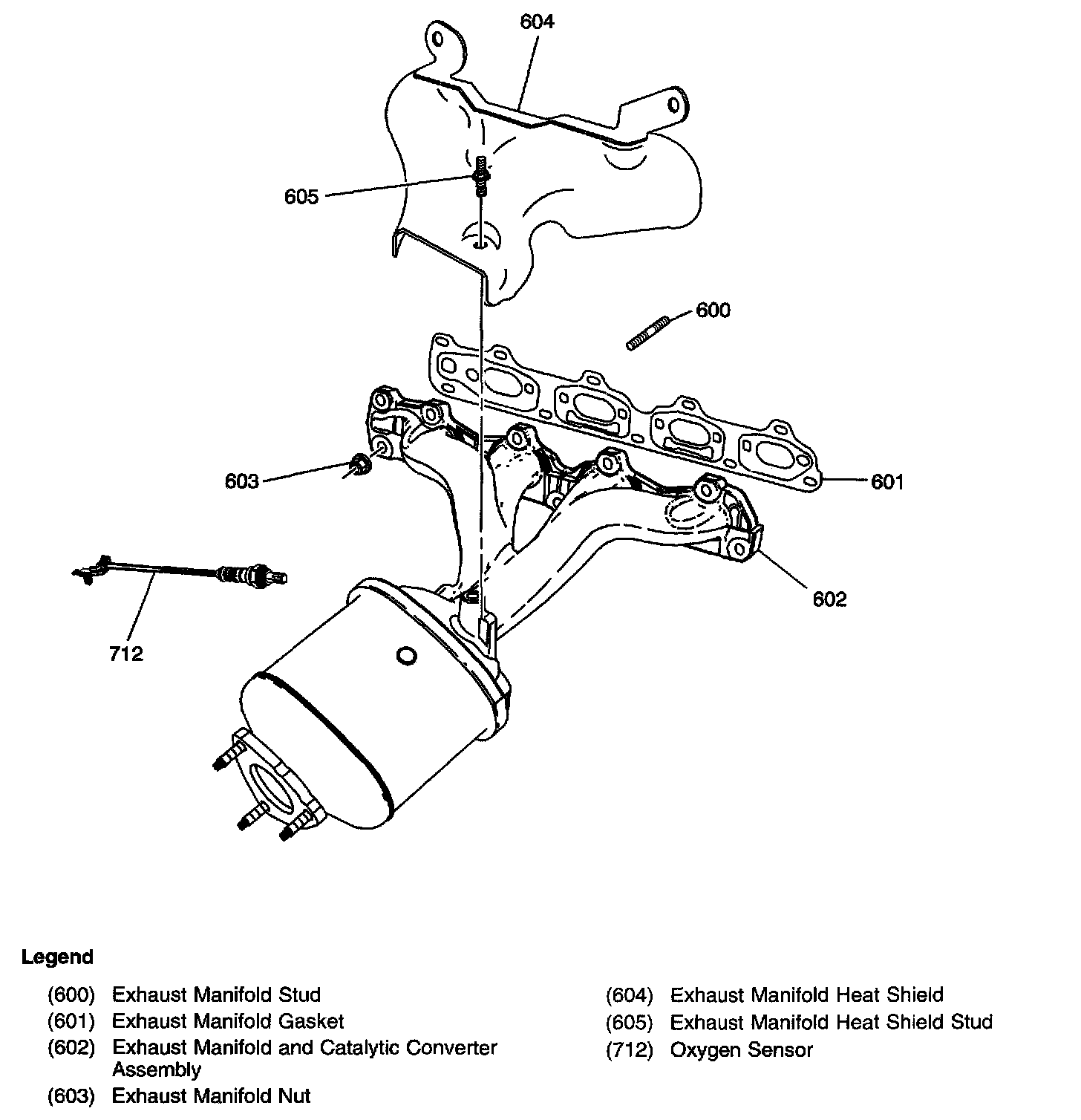 604

605

600

603

601

602

712

Legend

(600) Exhaust Manifold Stud
(601) Exhaust Manifold Gasket
(602) Exhaust Manifold and Catalytic Converter Assembly
(603) Exhaust Manifold Nut

(604) Exhaust Manifold Heat Shield
(605) Exhaust Manifold Heat Shield Stud
(712) Oxygen Sensor