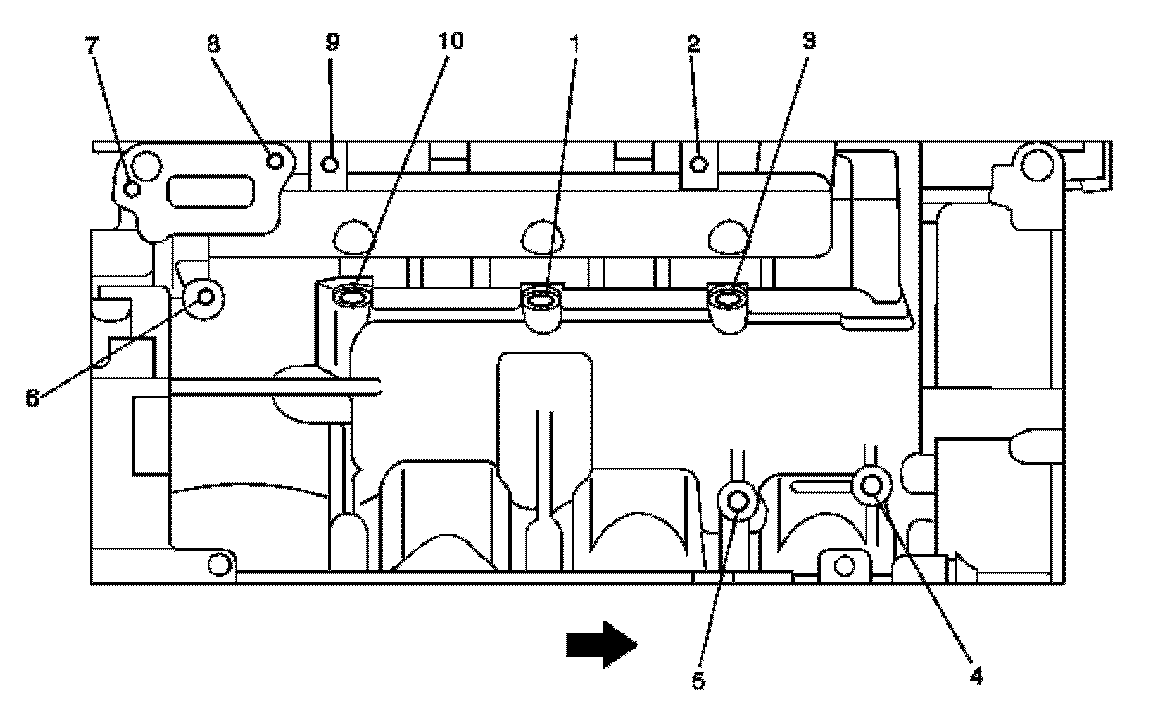 7
8
9
10
1
2
3
6
5
4