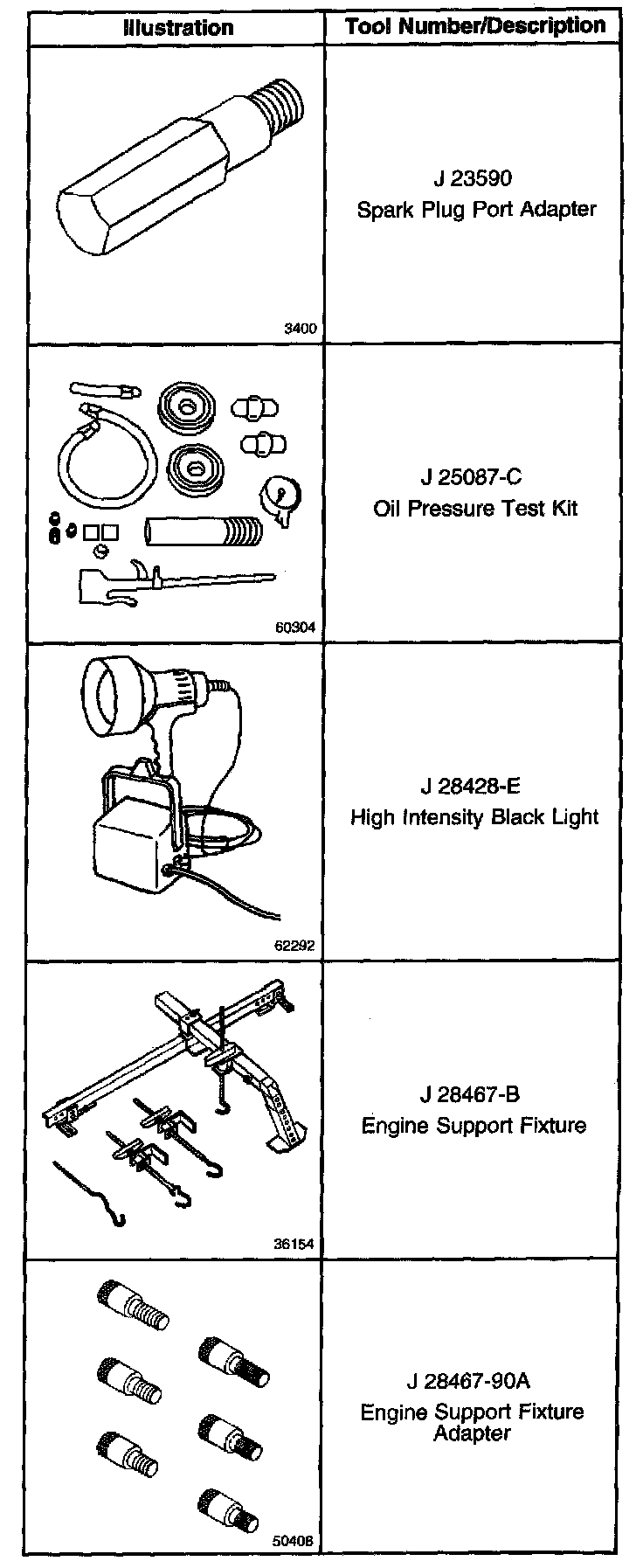 | Illustration | Tool Number/Description |
|---|---|
| 3400 | J 23590 Spark Plug Port Adapter |
| 60304 | J 25087-C Oil Pressure Test Kit |
| 62292 | J 28428-E High Intensity Black Light |
| 36154 | J 28467-B Engine Support Fixture |
| 50408 | J 28467-90A Engine Support Fixture Adapter |