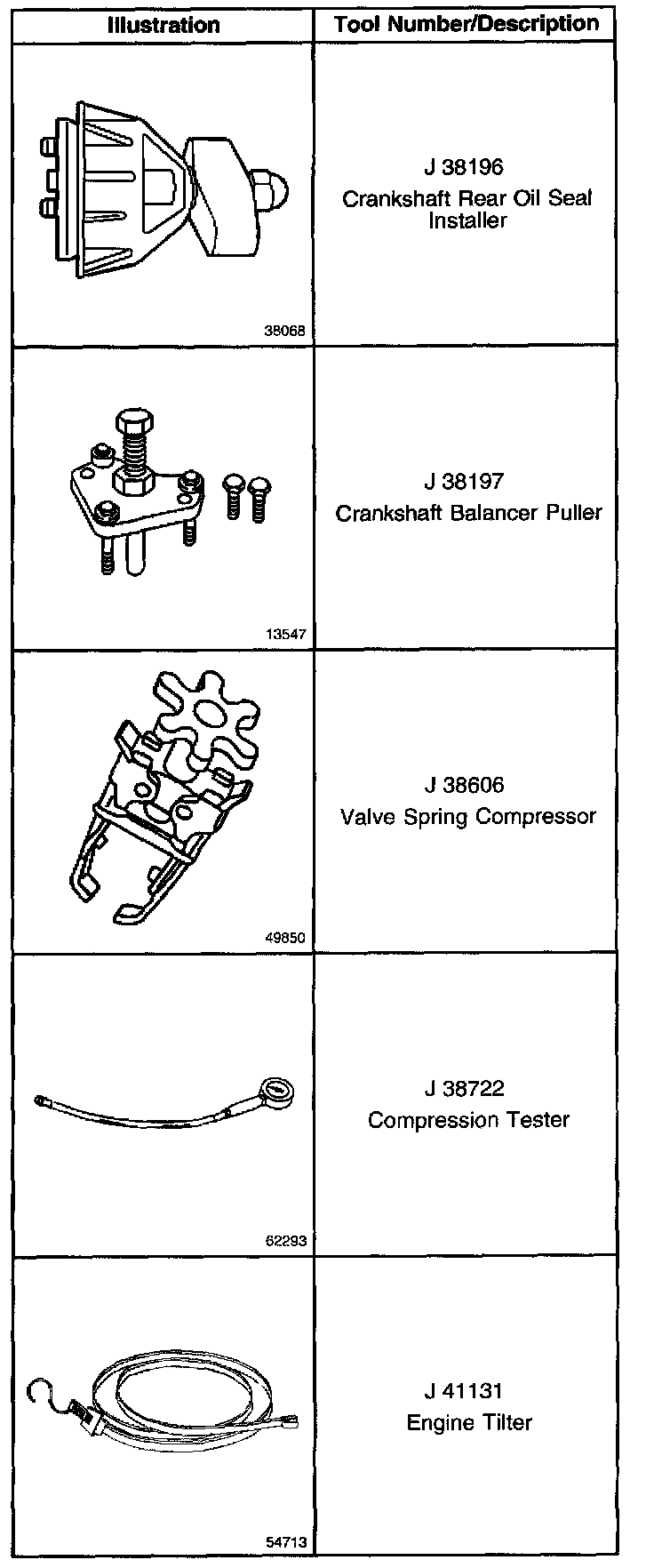 | Illustration | Tool Number/Description |
|---|---|
| 38068 | J 38196 Crankshaft Rear Oil Seal Installer |
| 13547 | J 38197 Crankshaft Balancer Puller |
| 49850 | J 38606 Valve Spring Compressor |
| 62293 | J 38722 Compression Tester |
| 54713 | J 41131 Engine Tilter |