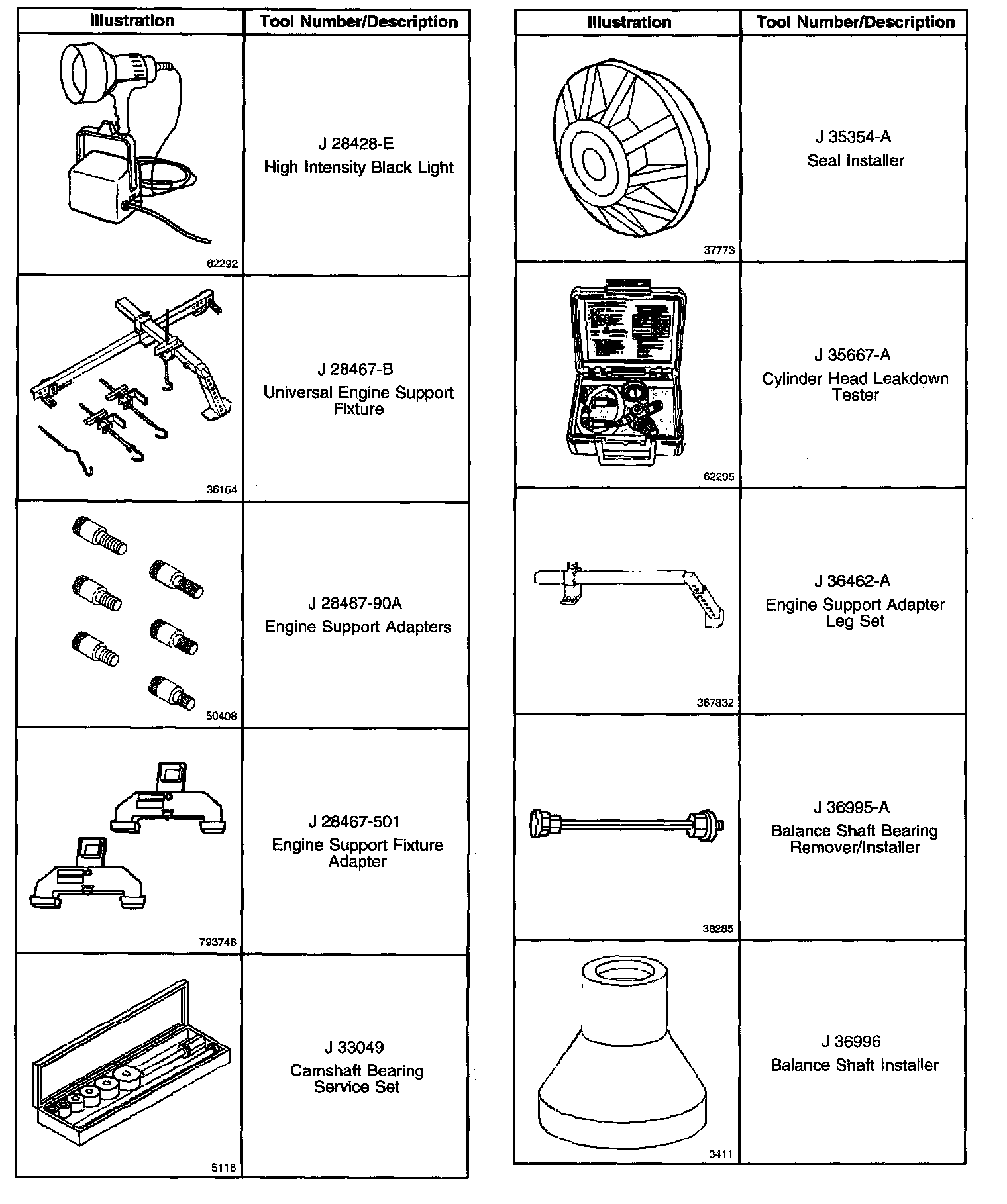 | Illustration | Tool Number/Description |
|---|---|
| 62292 | J 28428-E High Intensity Black Light |
| 36154 | J 28467-B Universal Engine Support Fixture |
| 50408 | J 28467-90A Engine Support Adapters |
| 793748 | J 28467-501 Engine Support Fixture Adapter |
| 5116 | J 33049 Camshaft Bearing Service Set |

| Illustration | Tool Number/Description |
|---|---|
| 37773 | J 35354-A Seal Installer |
| 62295 | J 35667-A Cylinder Head Leakdown Tester |
| 367832 | J 36462-A Engine Support Adapter Leg Set |
| 38285 | J 36995-A Balance Shaft Bearing Remover/Installer |
| 3411 | J 36996 Balance Shaft Installer |