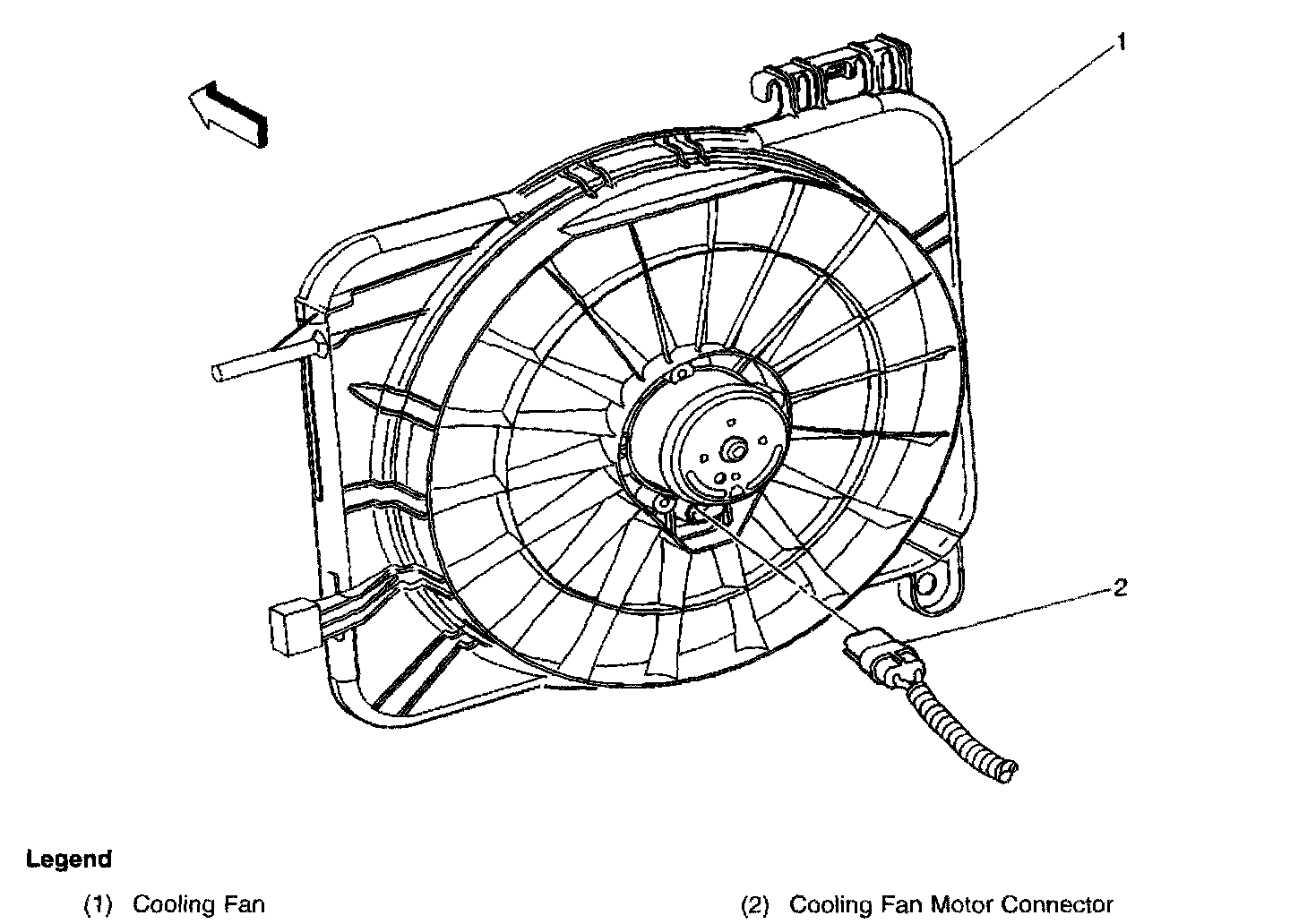 1

2

Legend

(1) Cooling Fan

(2) Cooling Fan Motor Connector