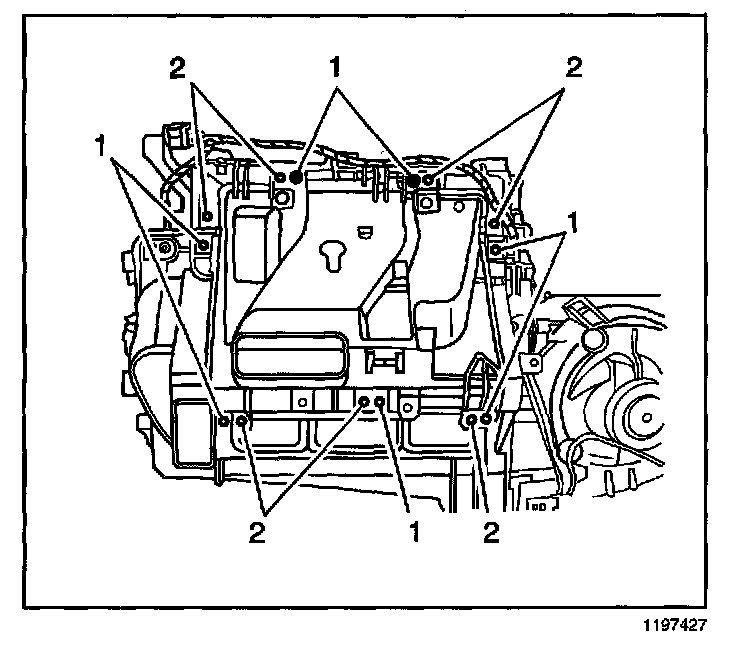 2
1
2
1
1
2
1
2
1197427