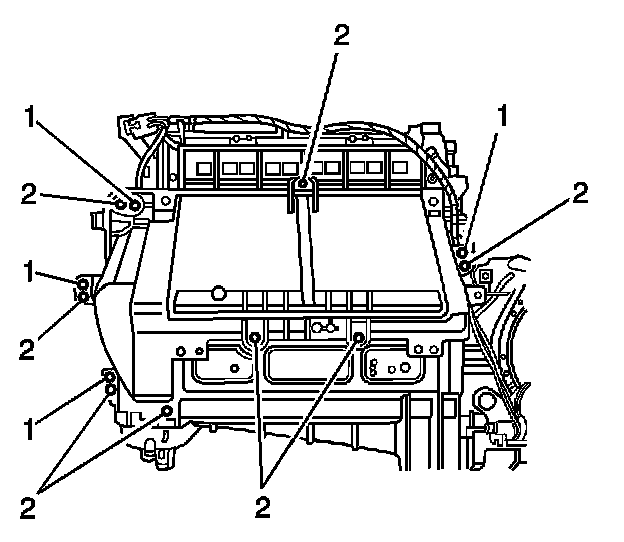 2
1
1
2
2
1
2
1
2
2