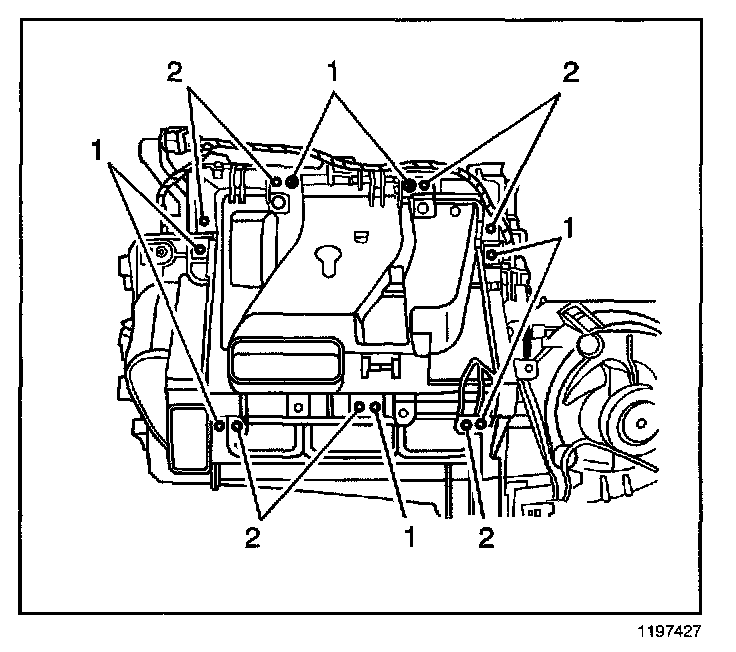 2
1
2
1
1
2
1
2
1197427