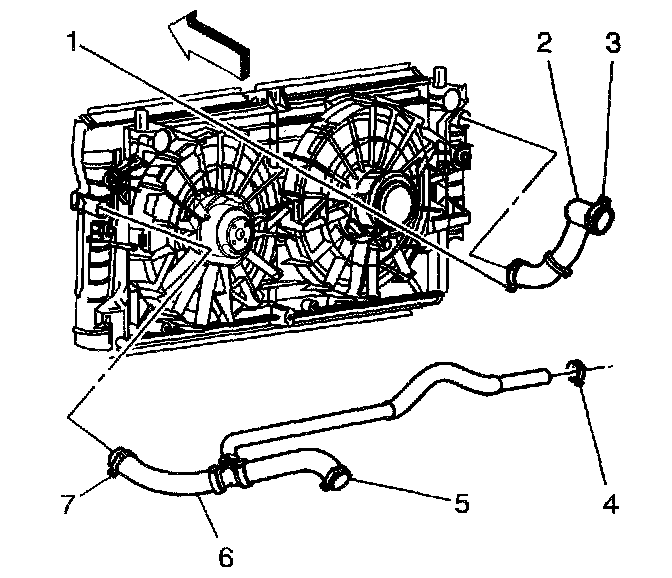 1
2
3
4
5
6
7