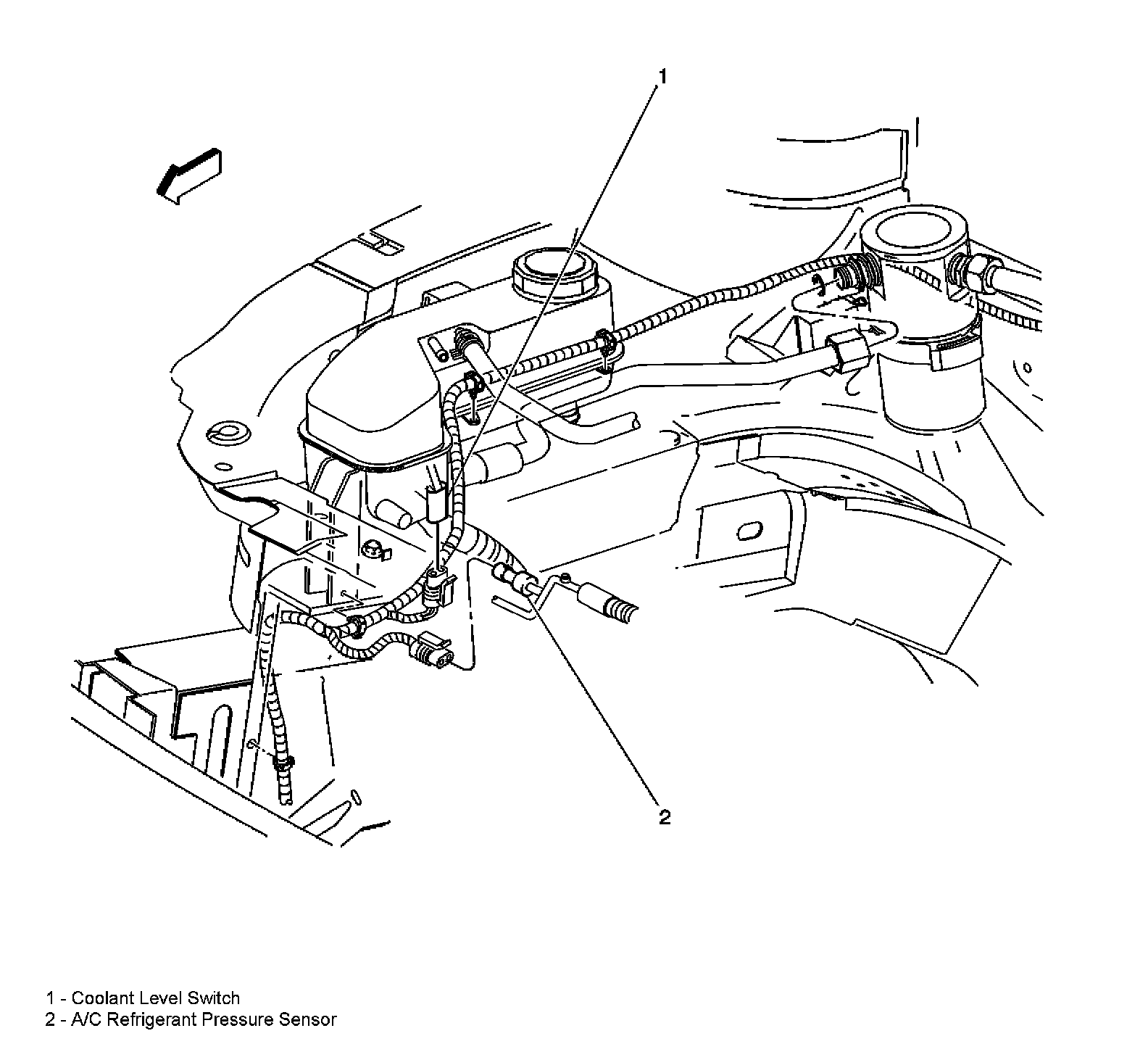 1

2

1 - Coolant Level Switch
2 - A/C Refrigerant Pressure Sensor