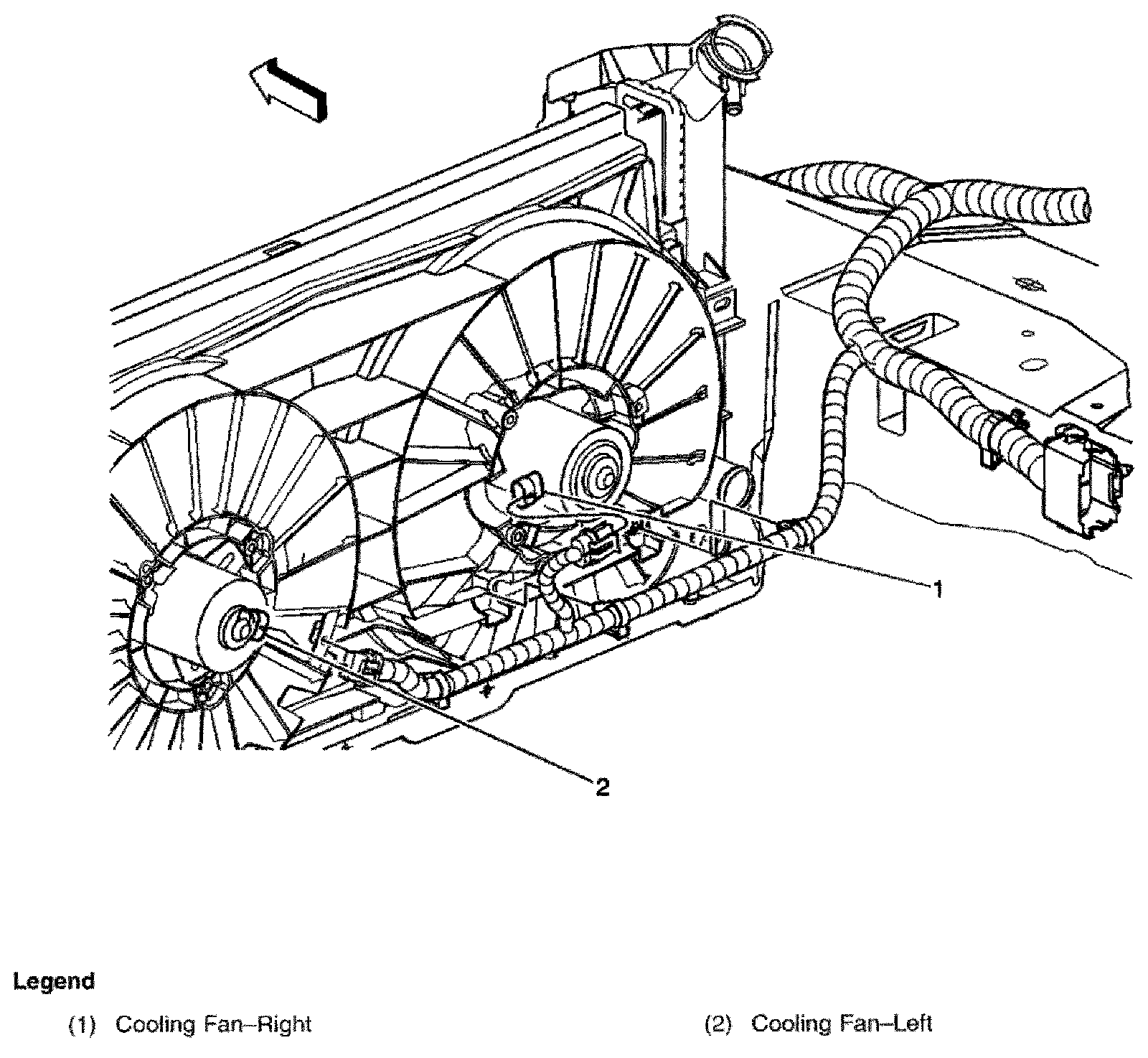 1

2

Legend

(1) Cooling Fan–Right

(2) Cooling Fan–Left