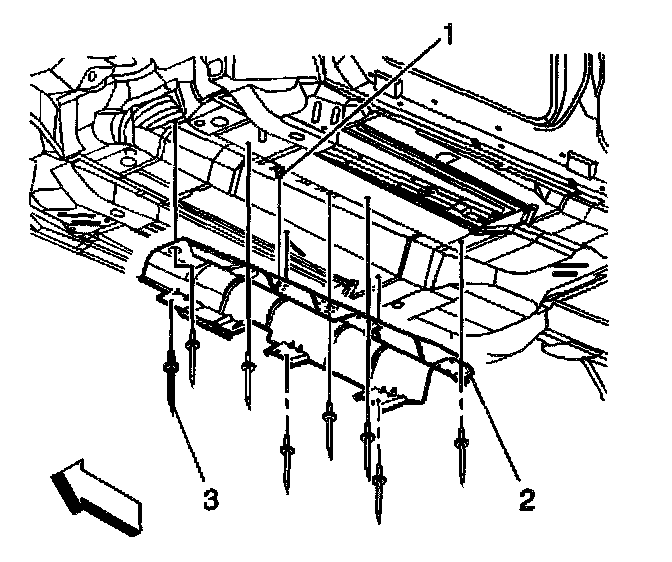 1
3
2