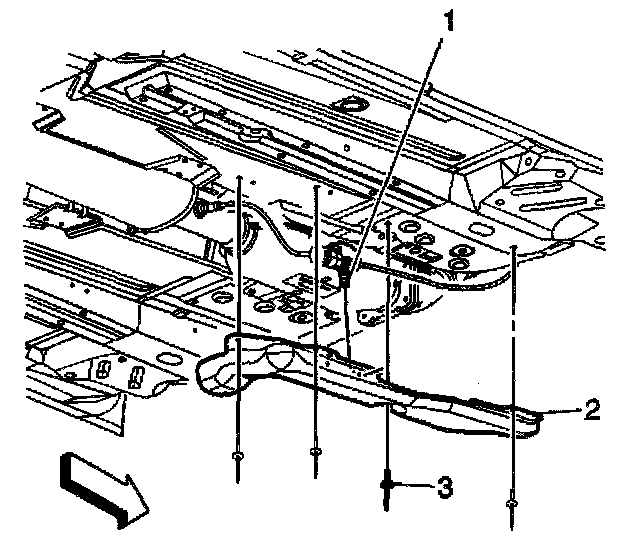 1
2
3