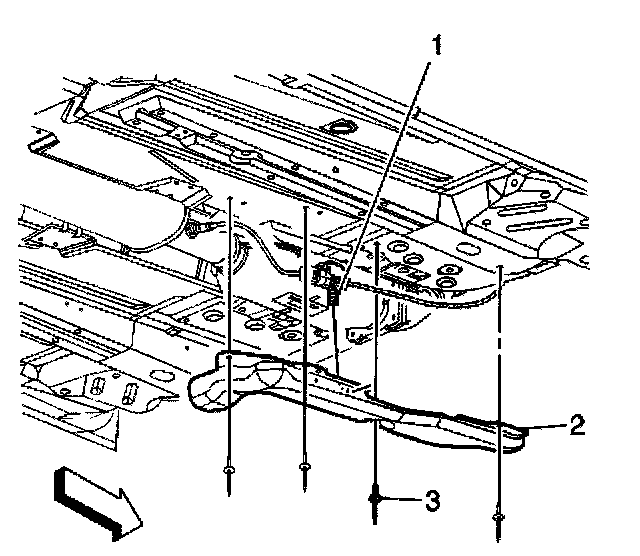 1
2
3