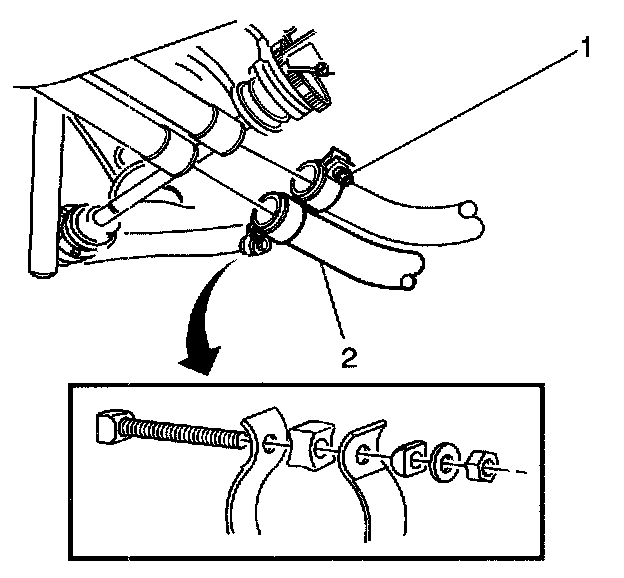 1

2