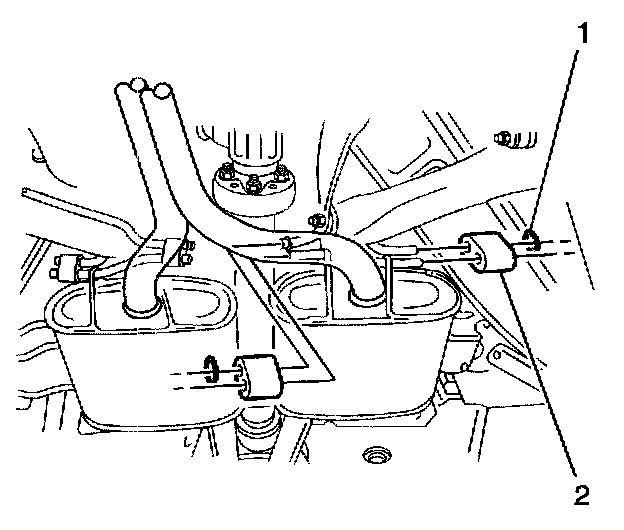 1

2