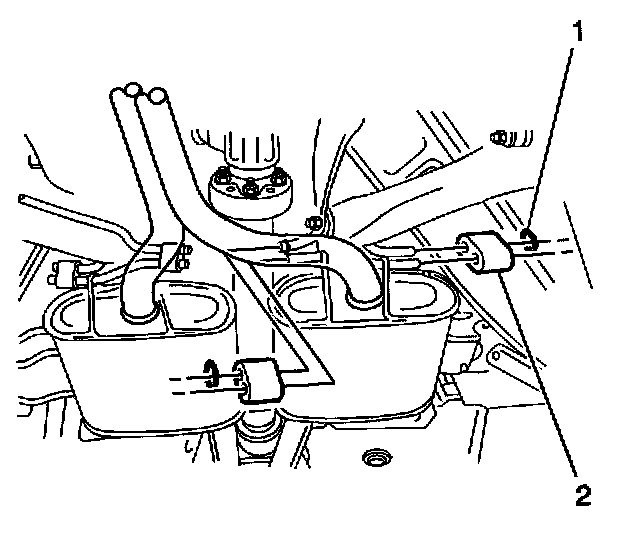 1
2