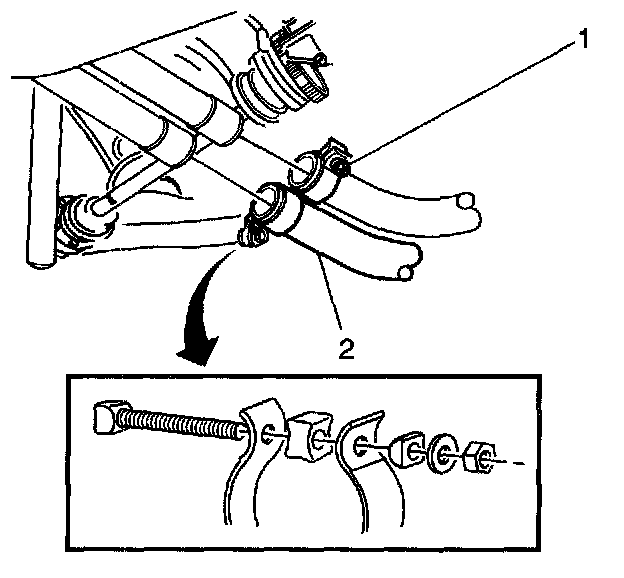 1

2