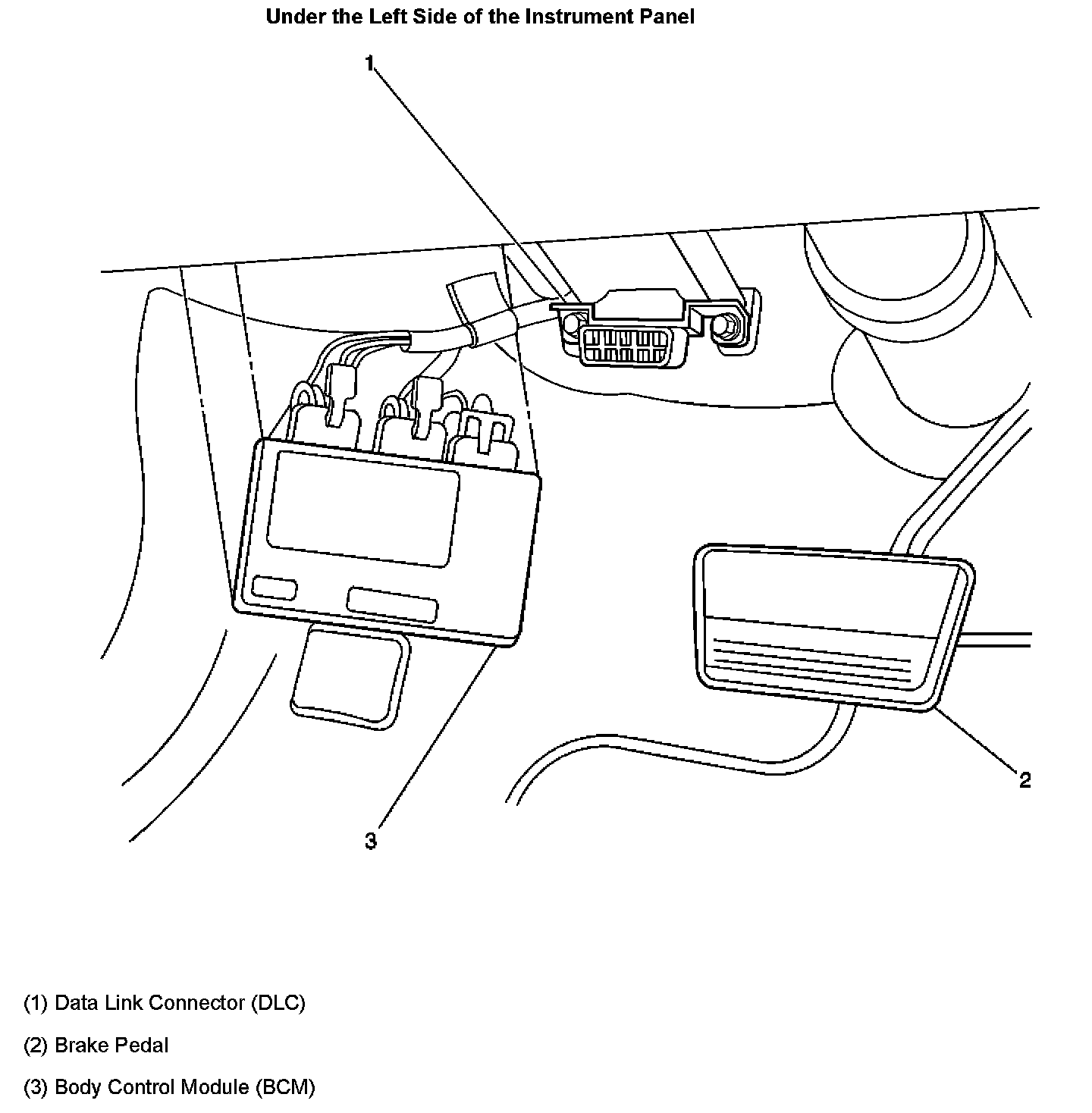 Under the Left Side of the Instrument Panel

1

2

3

(1) Data Link Connector (DLC)

(2) Brake Pedal

(3) Body Control Module (BCM)