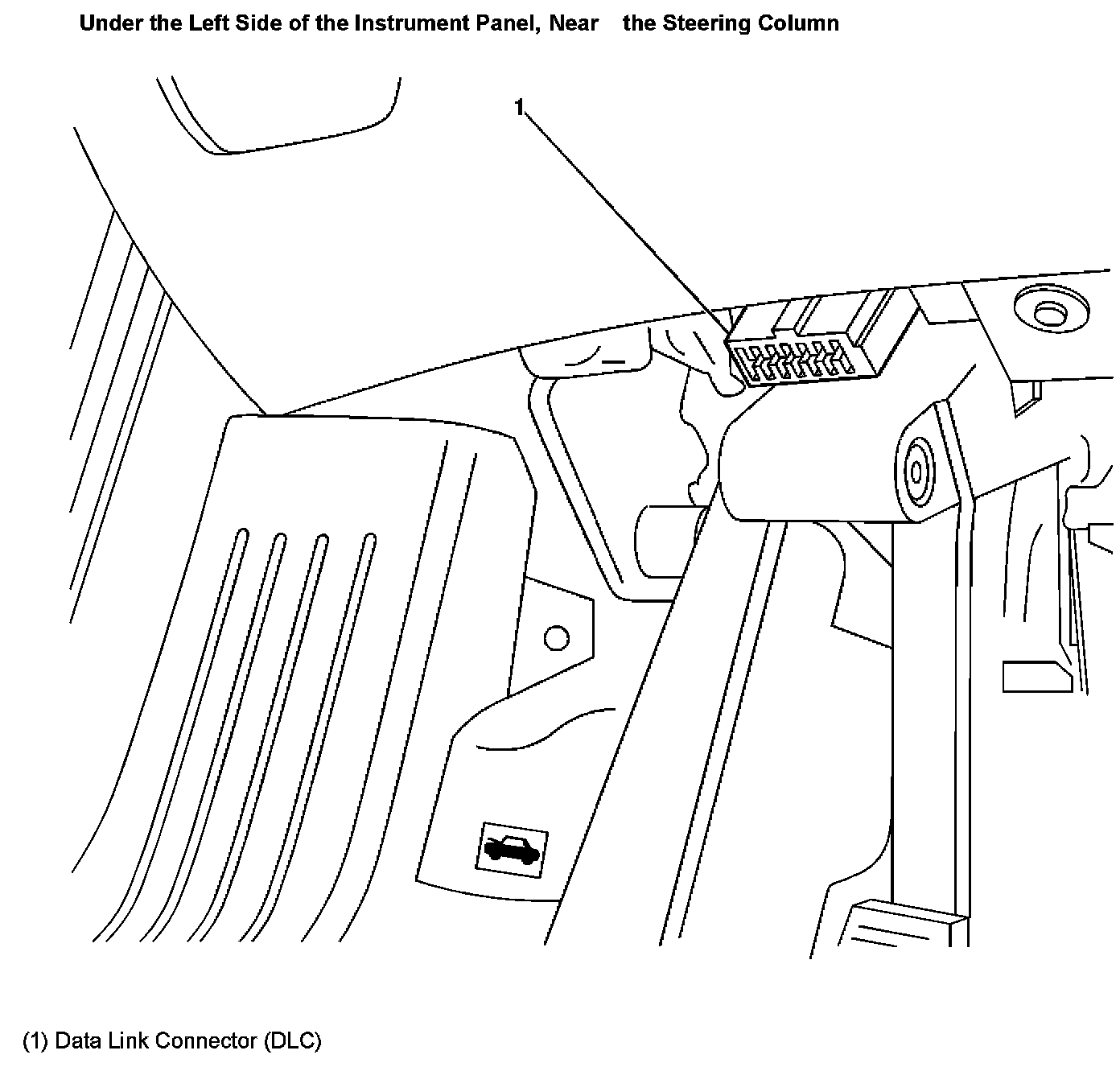 Under the Left Side of the Instrument Panel, Near the Steering Column

1

(1) Data Link Connector (DLC)