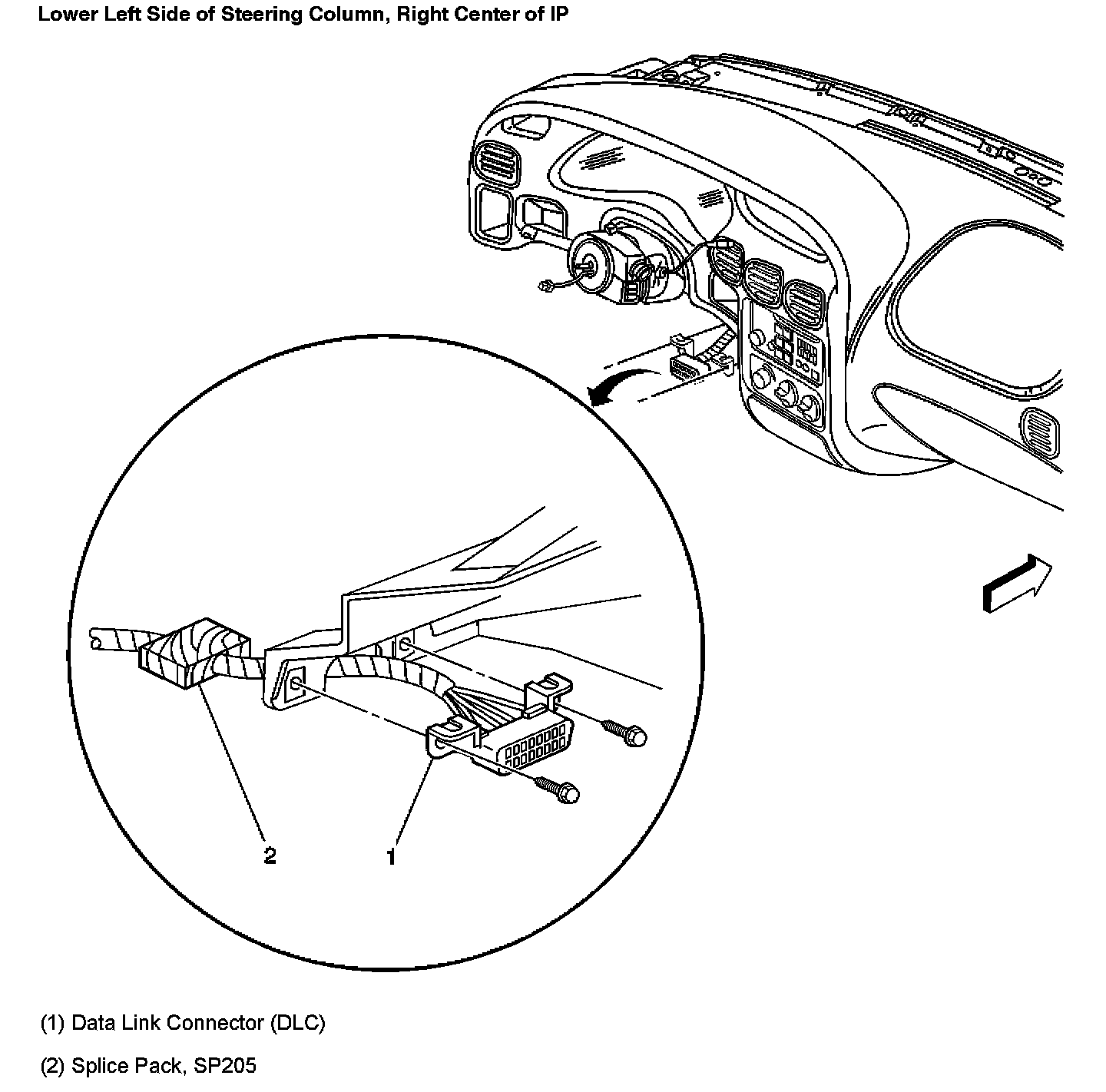 Lower Left Side of Steering Column, Right Center of IP

2

1

(1) Data Link Connector (DLC)

(2) Splice Pack, SP205