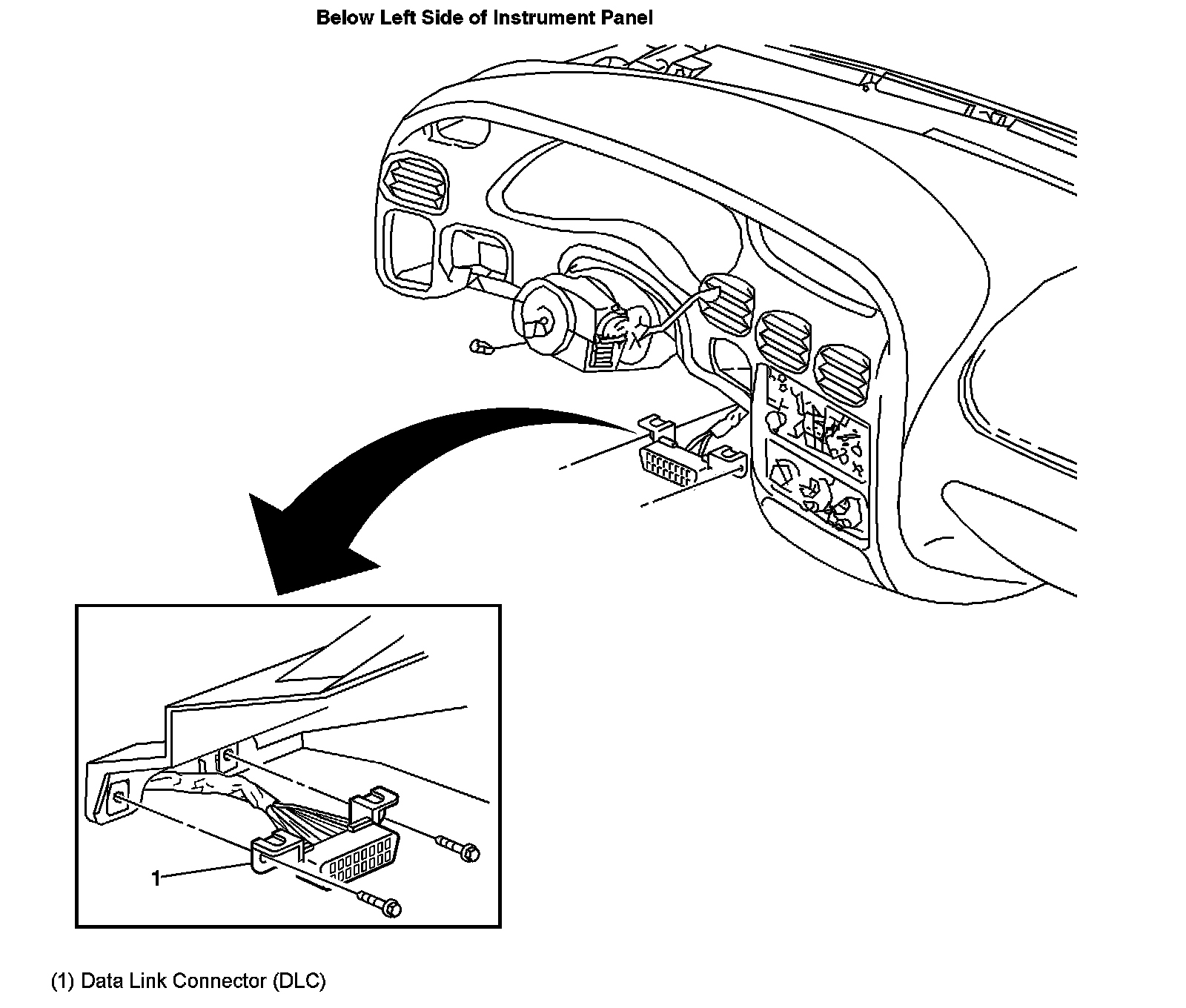 Below Left Side of Instrument Panel

1

(1) Data Link Connector (DLC)