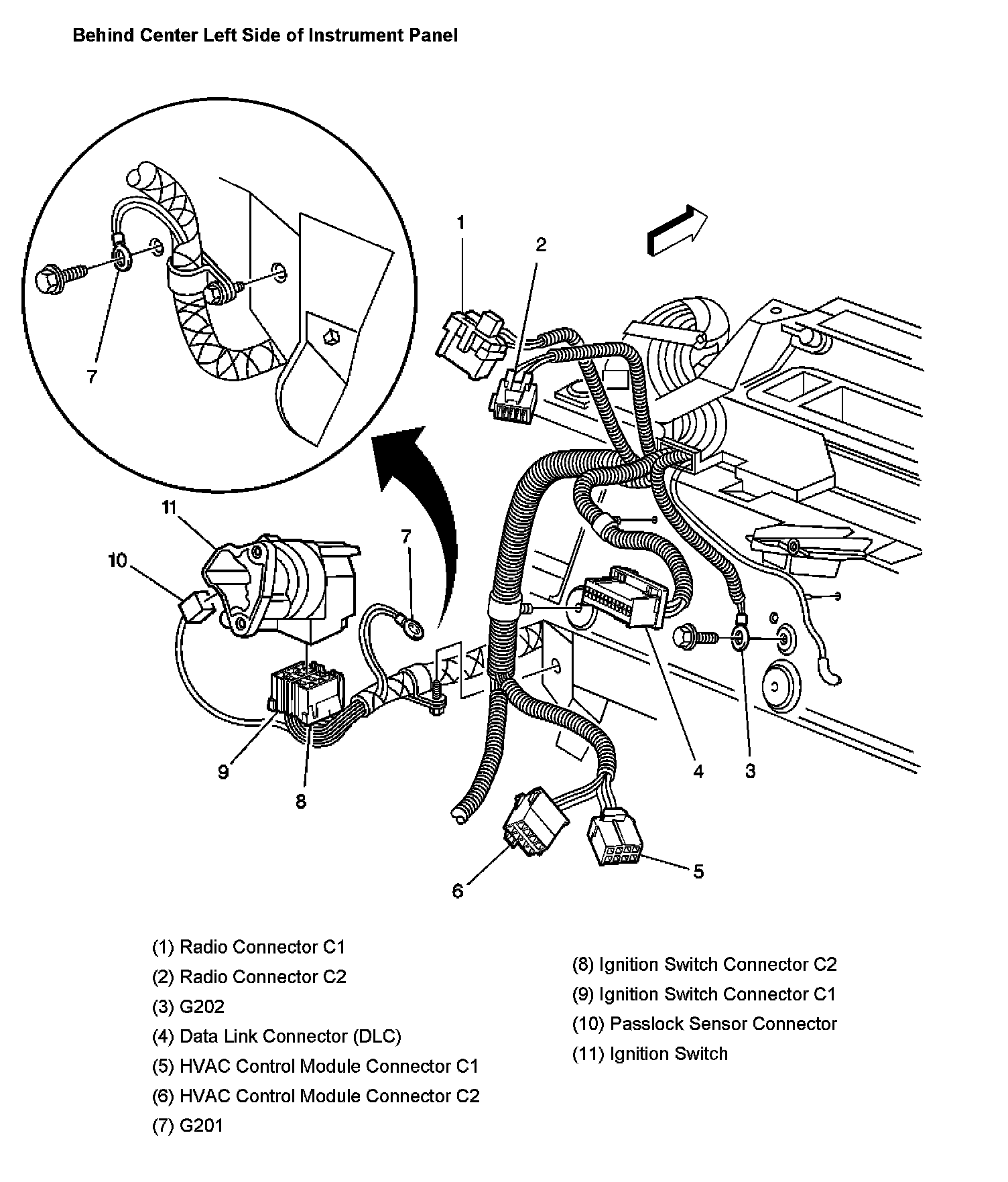 Behind Center Left Side of Instrument Panel

7

1

2

11

10

7

9

8

4

3

6

5

(1) Radio Connector C1

(2) Radio Connector C2

(3) G202

(4) Data Link Connector (DLC)

(5) HVAC Control Module Connector C1

(6) HVAC Control Module Connector C2

(7) G201

(8) Ignition Switch Connector C2

(9) Ignition Switch Connector C1

(10) Passlock Sensor Connector

(11) Ignition Switch