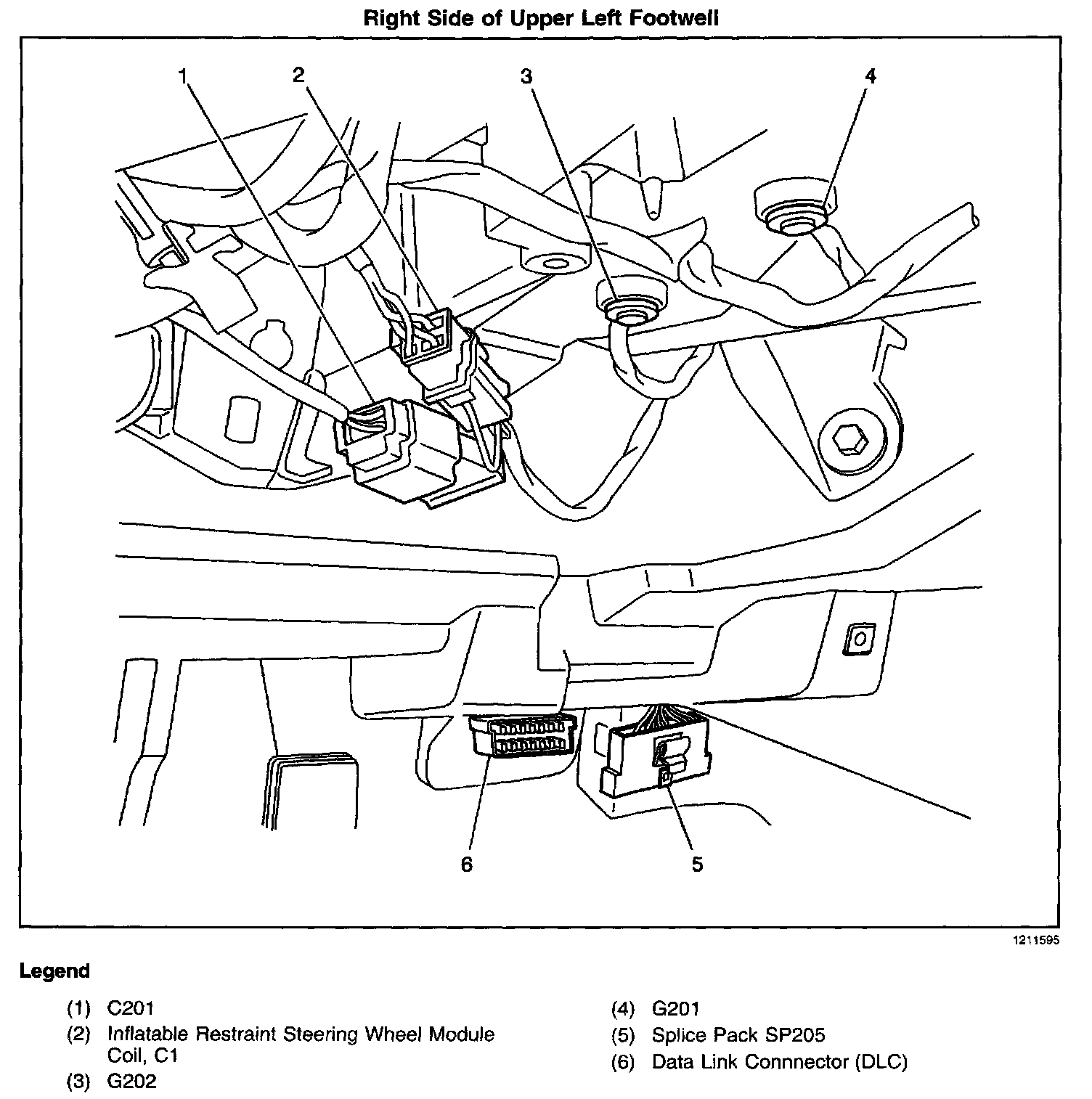 Right Side of Upper Left Footwell

1
2
3
4
6
5

1211595

Legend

(1) C201
(2) Inflatable Restraint Steering Wheel Module Coil, C1
(3) G202

(4) G201
(5) Splice Pack SP205
(6) Data Link Connnector (DLC)