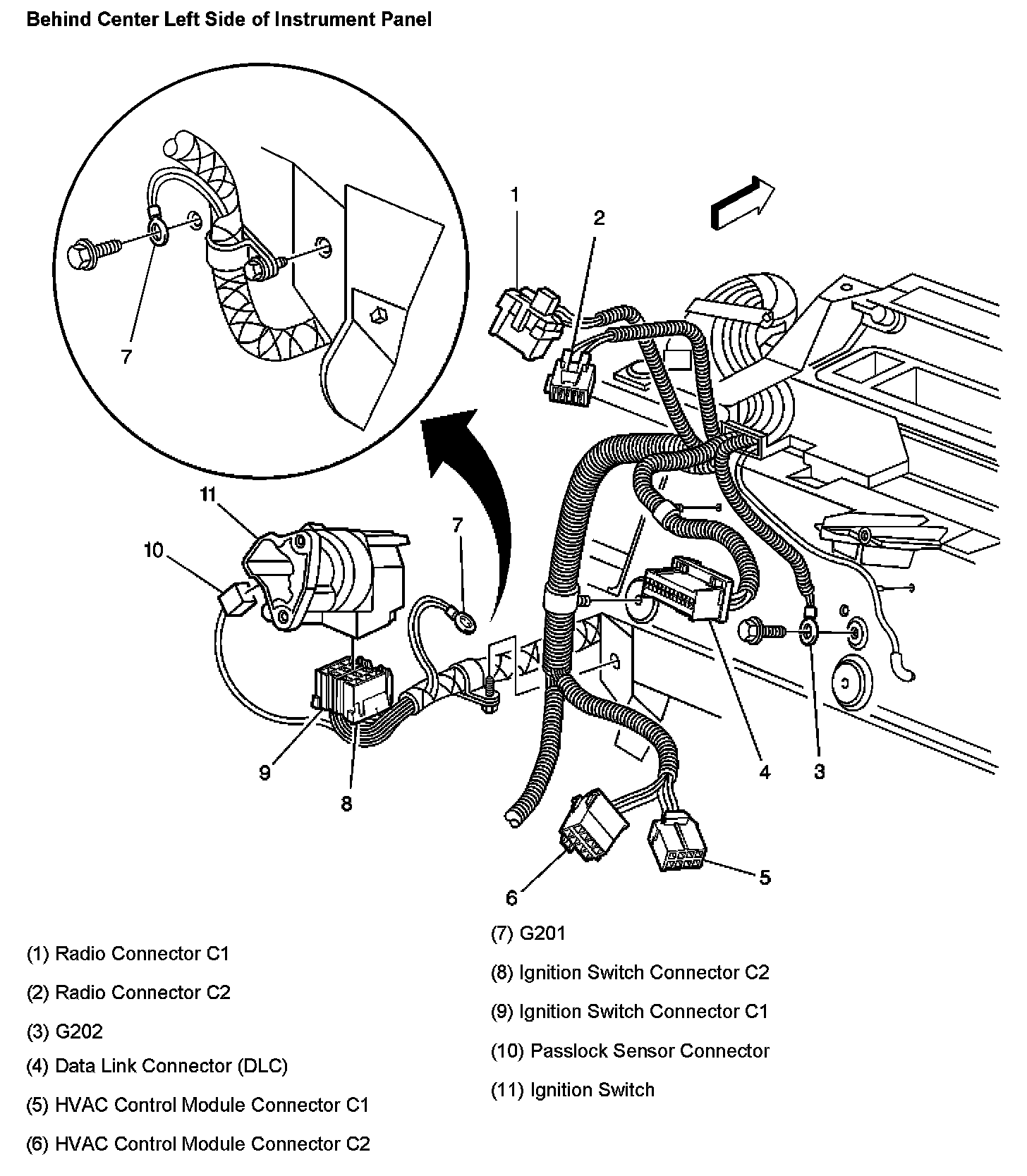 Behind Center Left Side of Instrument Panel

7

1

2

11

10

7

9

8

4

3

6

5

(1) Radio Connector C1

(2) Radio Connector C2

(3) G202

(4) Data Link Connector (DLC)

(5) HVAC Control Module Connector C1

(6) HVAC Control Module Connector C2

(7) G201

(8) Ignition Switch Connector C2

(9) Ignition Switch Connector C1

(10) Passlock Sensor Connector

(11) Ignition Switch