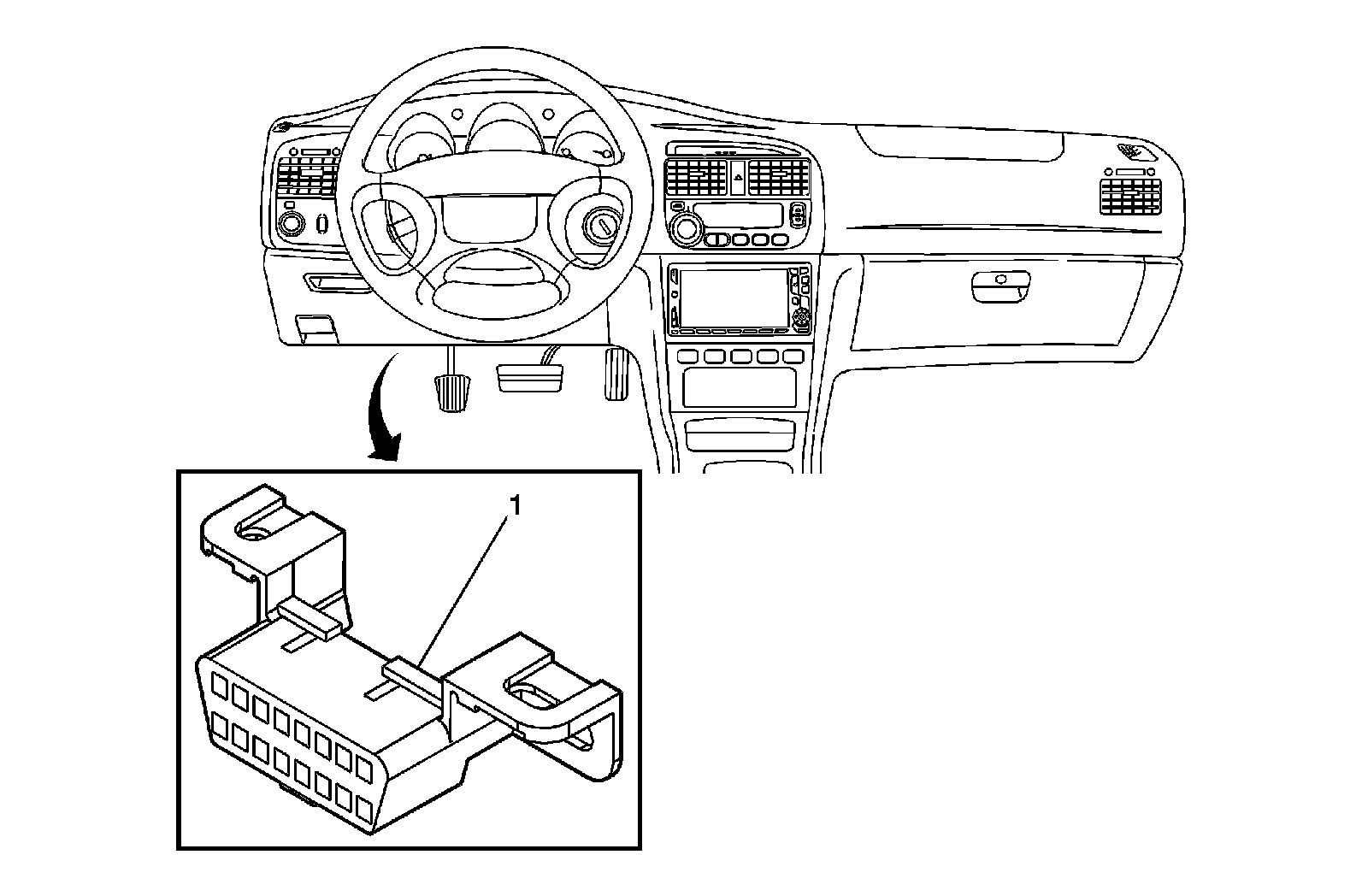 1