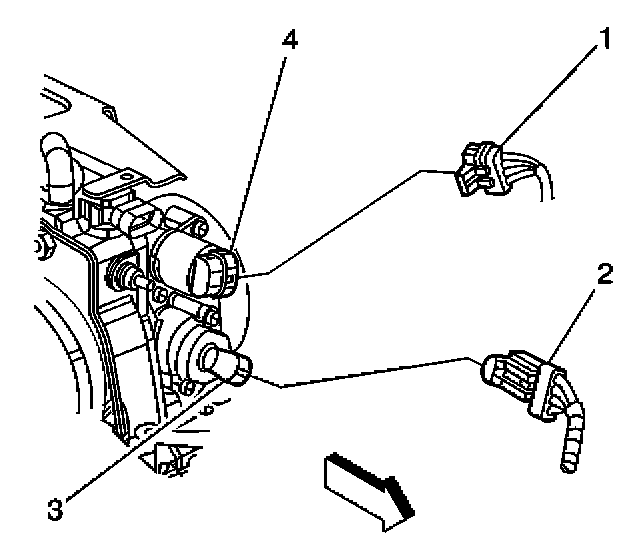 4
1
2
3