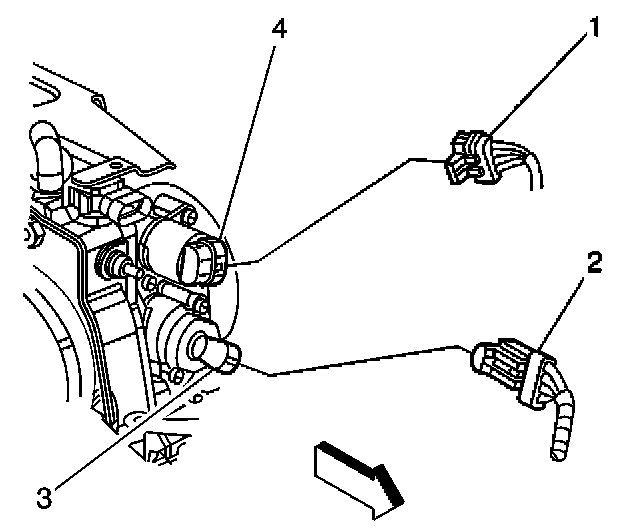 4
1
2
3