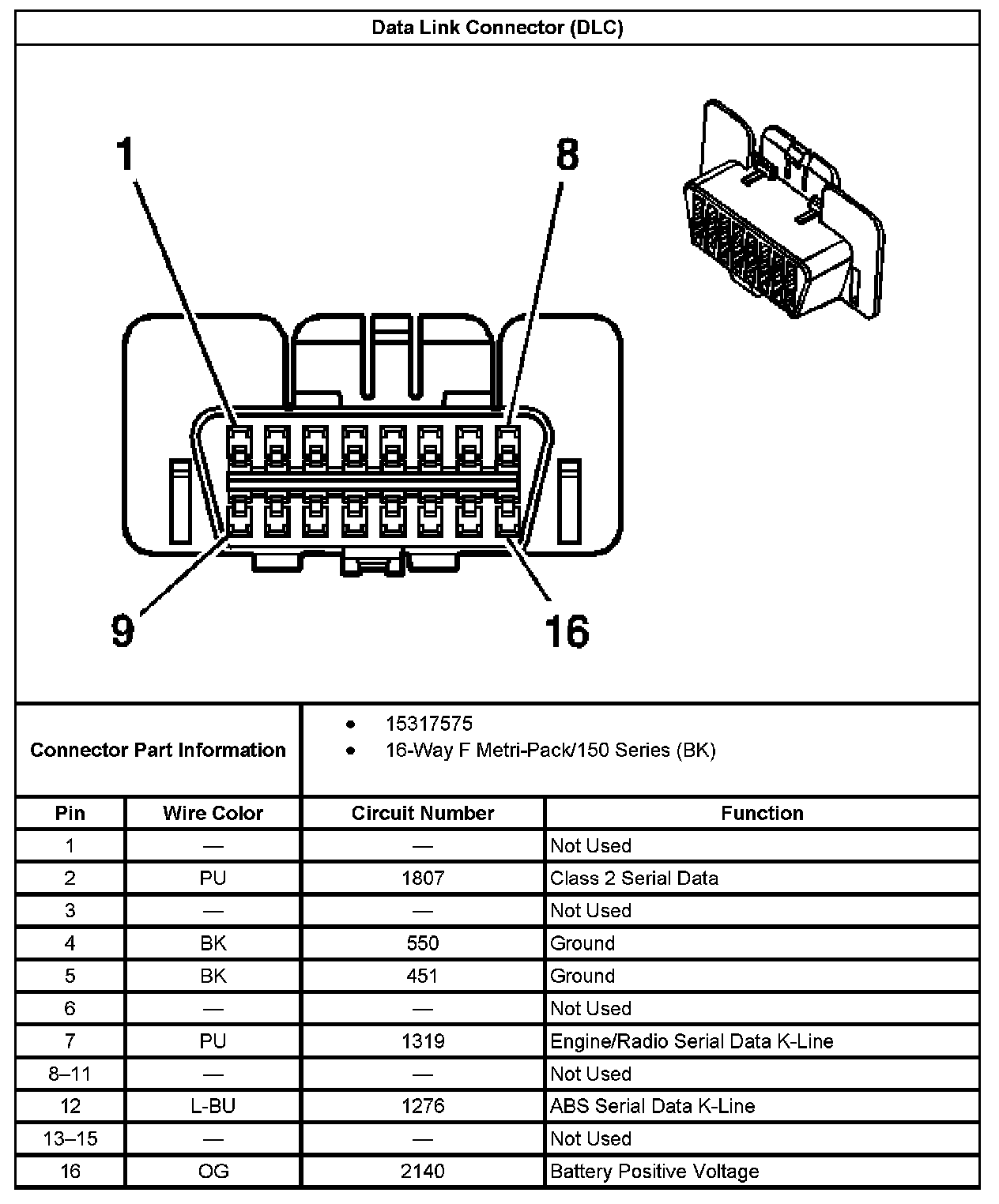 Data Link Connector (DLC)

1
8
9
16

Connector Part Information
• 15317575
• 16-Way F Metri-Pack/150 Series (BK)

| Pin | Wire Color | Circuit Number | Function |
|---|---|---|---|
| 1 | — | — | Not Used |
| 2 | PU | 1807 | Class 2 Serial Data |
| 3 | — | — | Not Used |
| 4 | BK | 550 | Ground |
| 5 | BK | 451 | Ground |
| 6 | — | — | Not Used |
| 7 | PU | 1319 | Engine/Radio Serial Data K-Line |
| 8–11 | — | — | Not Used |
| 12 | L-BU | 1276 | ABS Serial Data K-Line |
| 13–15 | — | — | Not Used |
| 16 | OG | 2140 | Battery Positive Voltage |