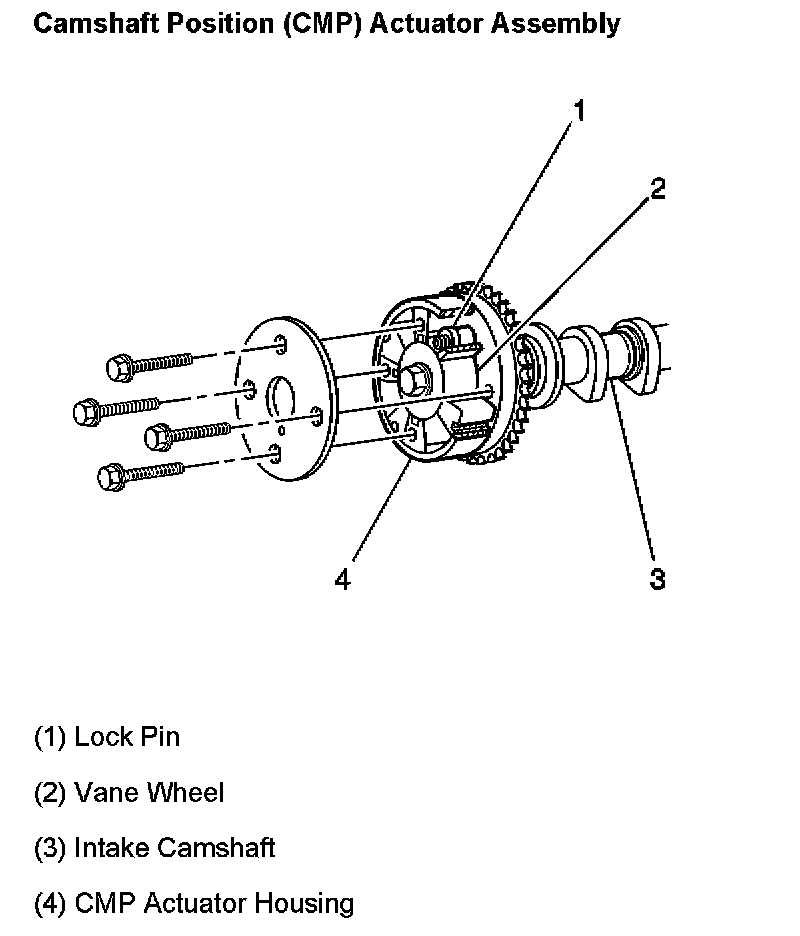 Camshaft Position (CMP) Actuator Assembly

1

2

4

3

(1) Lock Pin

(2) Vane Wheel

(3) Intake Camshaft

(4) CMP Actuator Housing