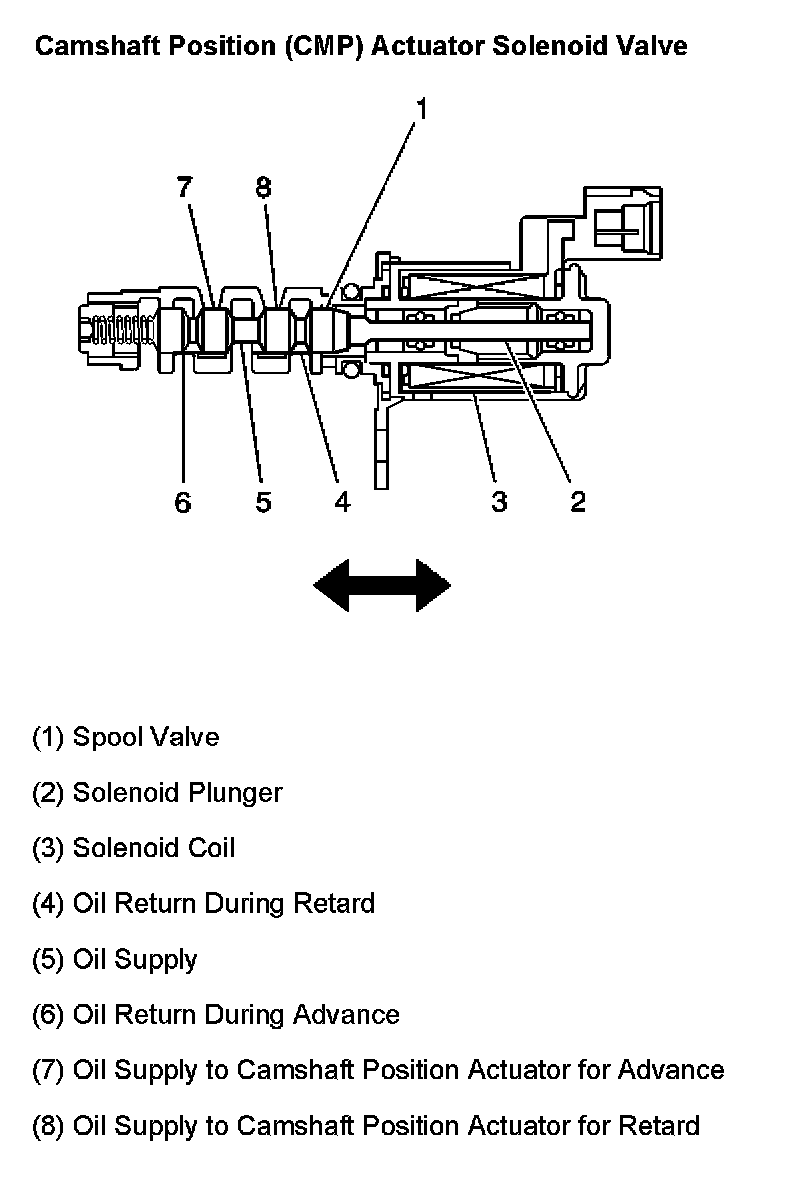 Camshaft Position (CMP) Actuator Solenoid Valve

1

7

8

6 5 4 3 2

(1) Spool Valve

(2) Solenoid Plunger

(3) Solenoid Coil

(4) Oil Return During Retard

(5) Oil Supply

(6) Oil Return During Advance

(7) Oil Supply to Camshaft Position Actuator for Advance

(8) Oil Supply to Camshaft Position Actuator for Retard