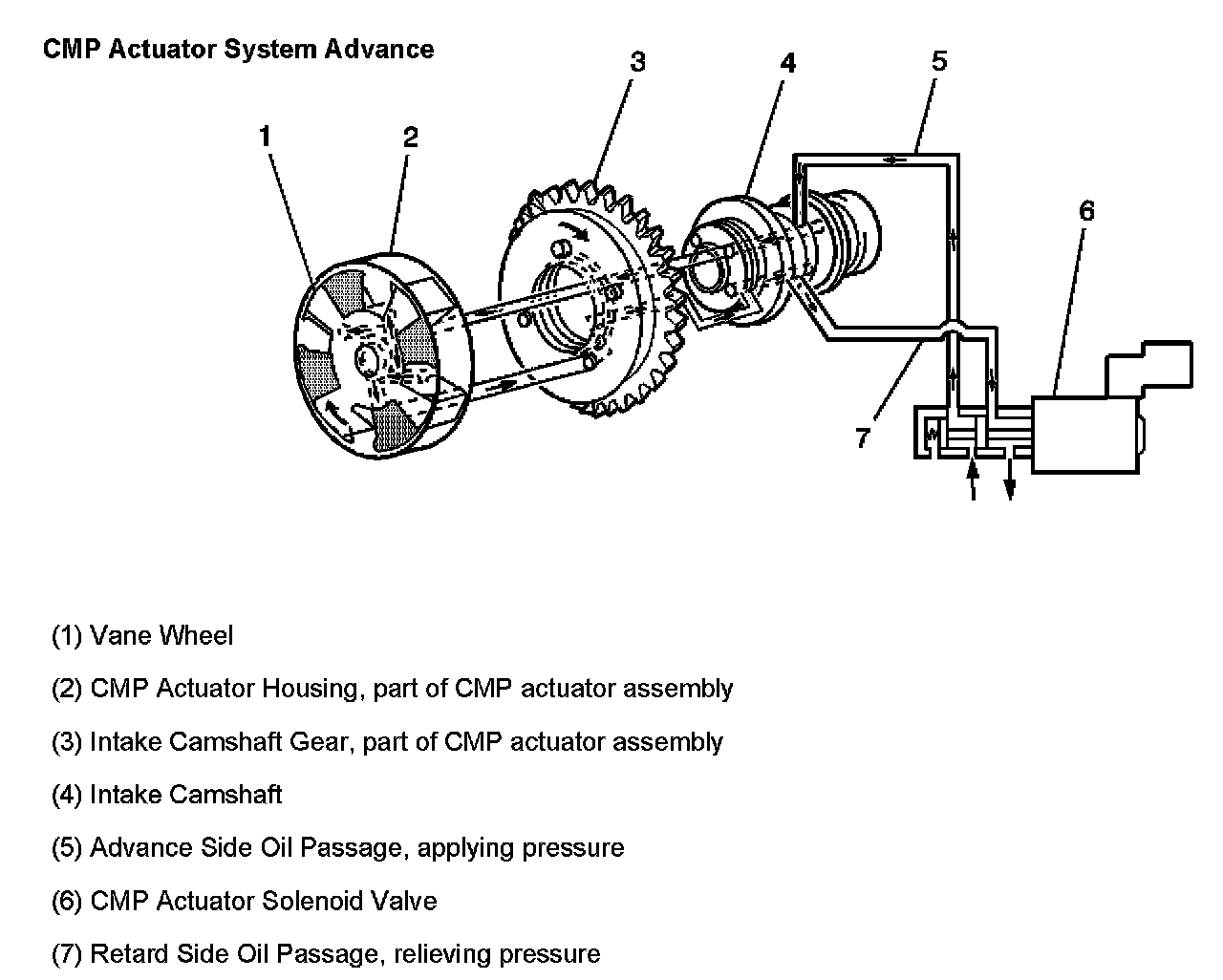 CMP Actuator System Advance

1
2
3
4
5
6
7

(1) Vane Wheel

(2) CMP Actuator Housing, part of CMP actuator assembly

(3) Intake Camshaft Gear, part of CMP actuator assembly

(4) Intake Camshaft

(5) Advance Side Oil Passage, applying pressure

(6) CMP Actuator Solenoid Valve

(7) Retard Side Oil Passage, relieving pressure