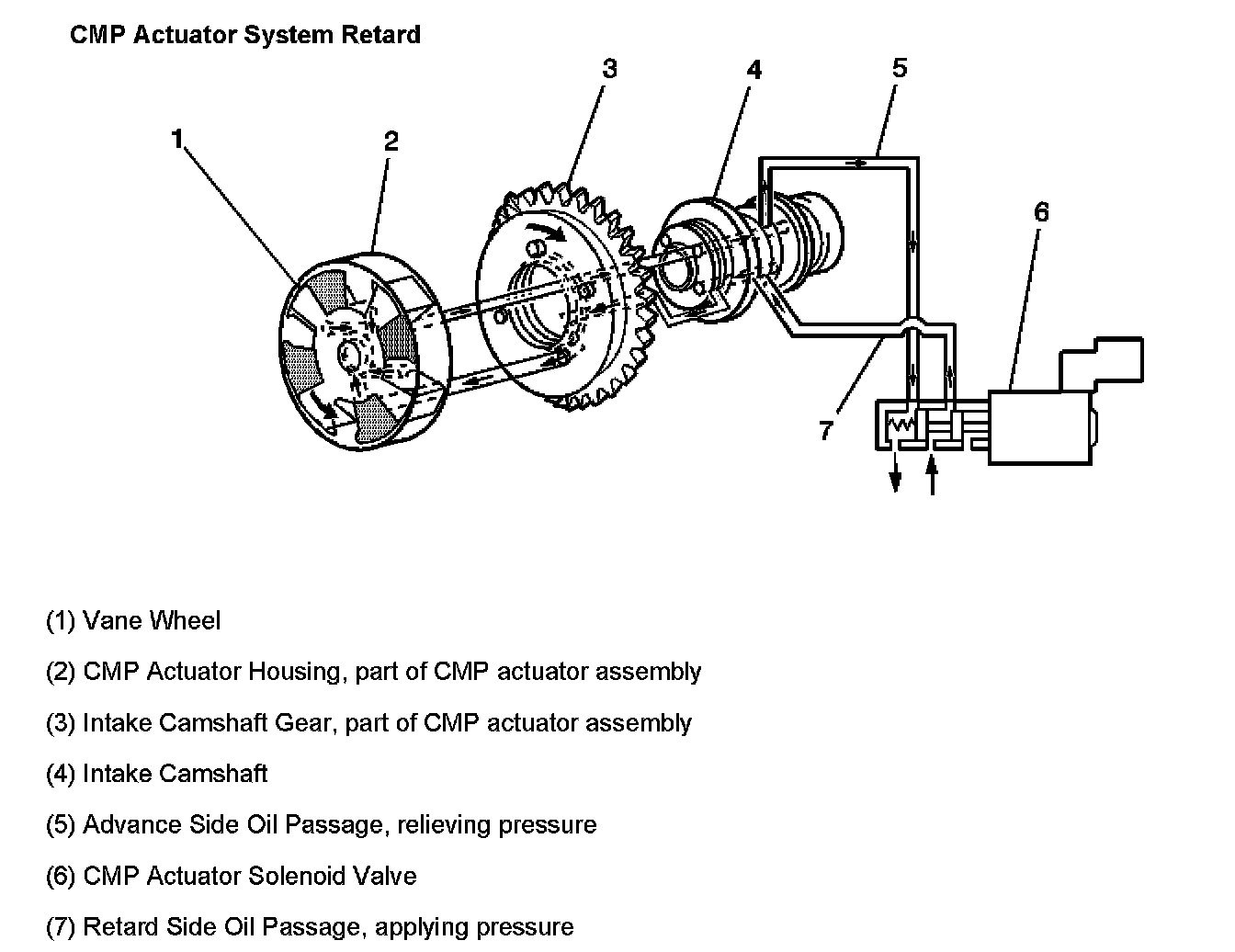 CMP Actuator System Retard

1
2
3
4
5
6
7

(1) Vane Wheel

(2) CMP Actuator Housing, part of CMP actuator assembly

(3) Intake Camshaft Gear, part of CMP actuator assembly

(4) Intake Camshaft

(5) Advance Side Oil Passage, relieving pressure

(6) CMP Actuator Solenoid Valve

(7) Retard Side Oil Passage, applying pressure