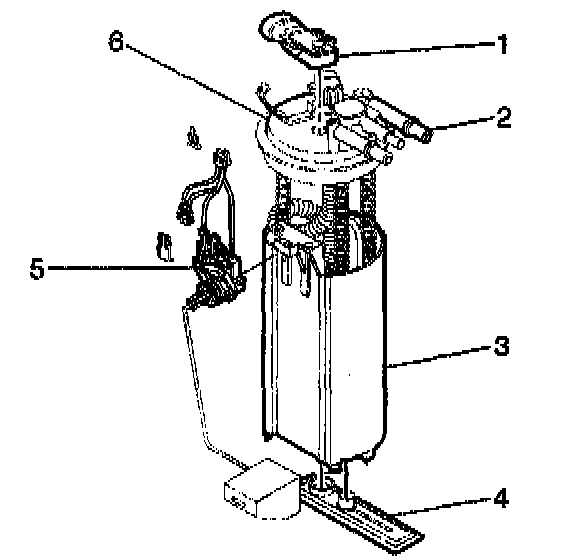 6
1
2
5
3
4