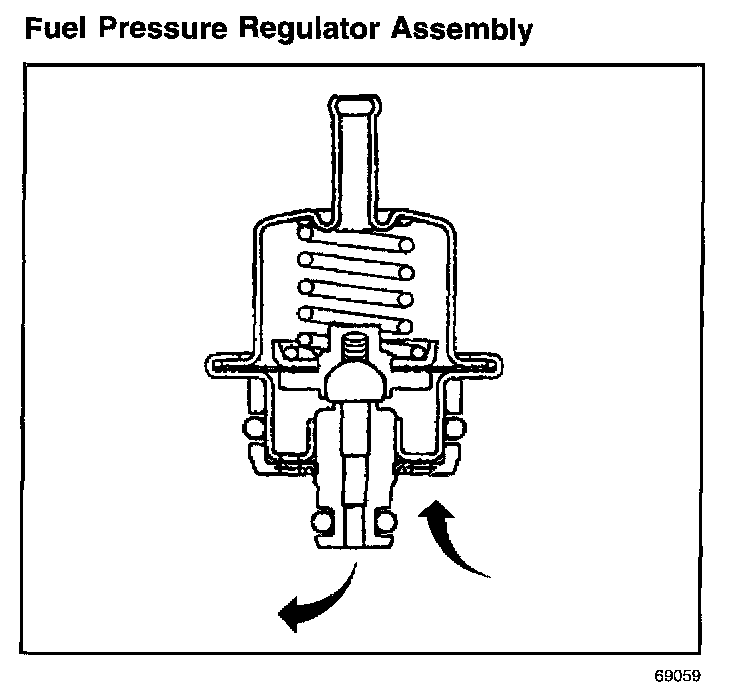 Fuel Pressure Regulator Assembly

69059