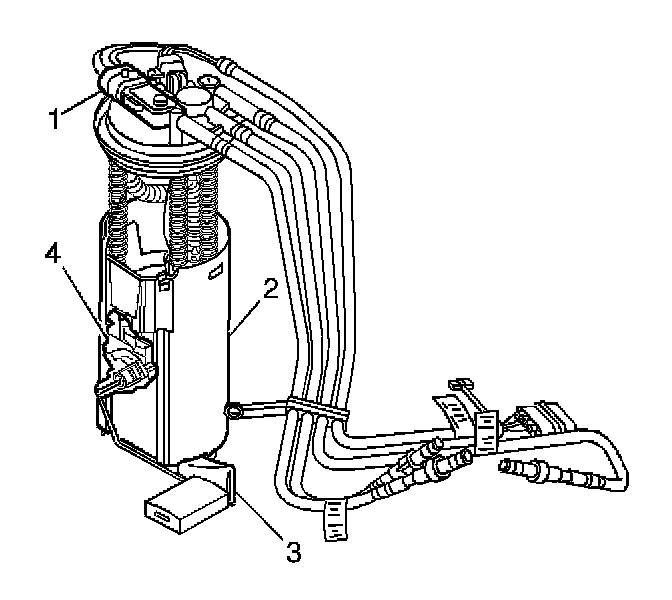 1
4
2
3