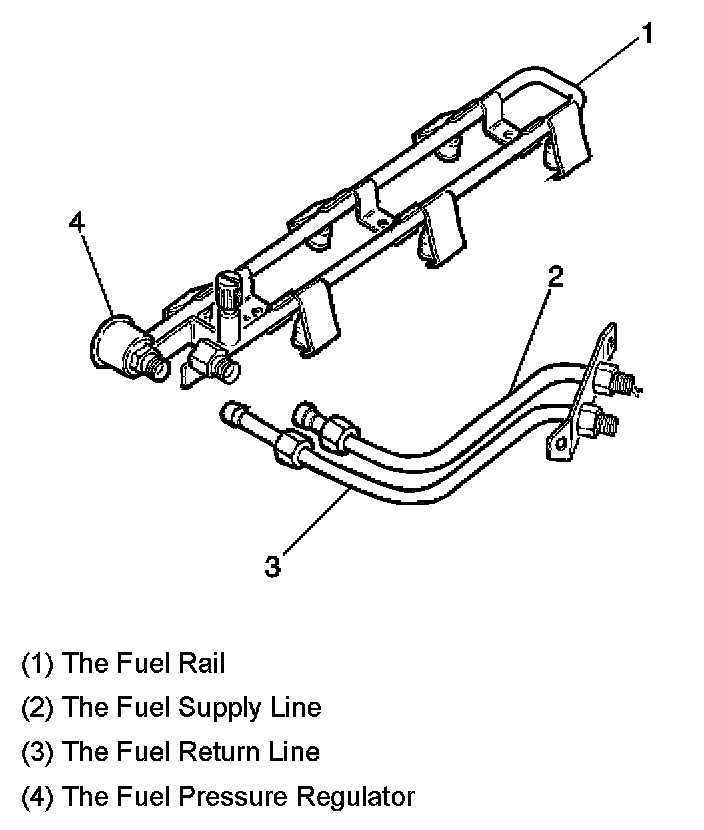 1

4

2

3

(1) The Fuel Rail

(2) The Fuel Supply Line

(3) The Fuel Return Line

(4) The Fuel Pressure Regulator