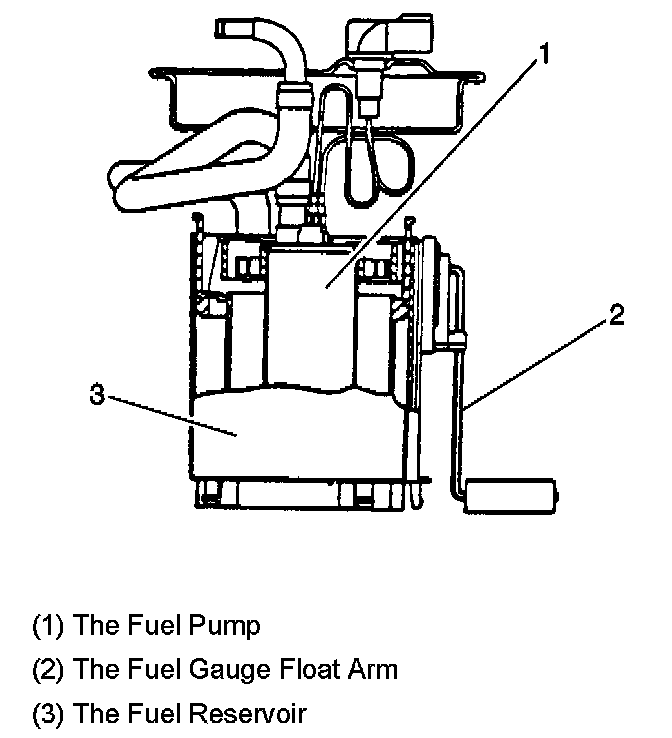 1
2
3

(1) The Fuel Pump
(2) The Fuel Gauge Float Arm
(3) The Fuel Reservoir