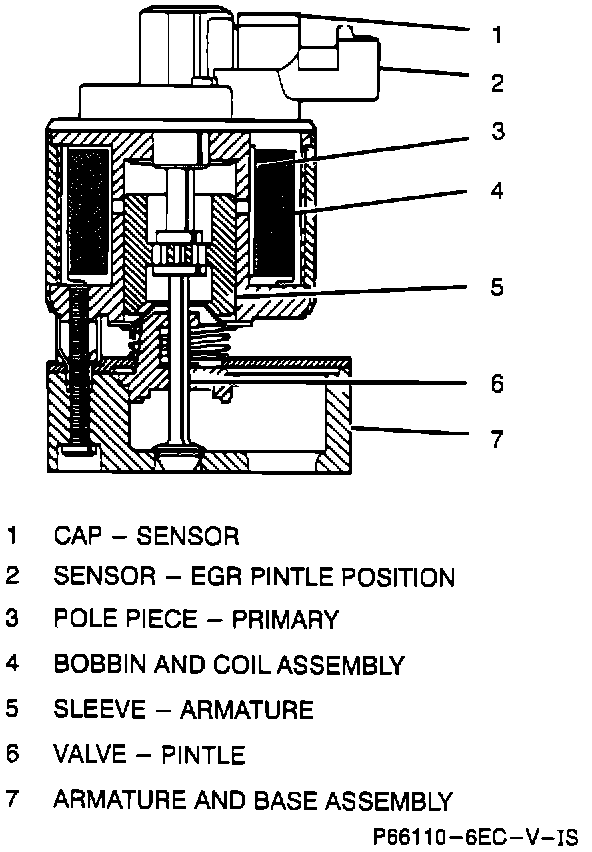 1
2
3
4
5
6
7

1 CAP – SENSOR
2 SENSOR – EGR PINTLE POSITION
3 POLE PIECE – PRIMARY
4 BOBBIN AND COIL ASSEMBLY
5 SLEEVE – ARMATURE
6 VALVE – PINTLE
7 ARMATURE AND BASE ASSEMBLY

P66110–6EC–V–IS