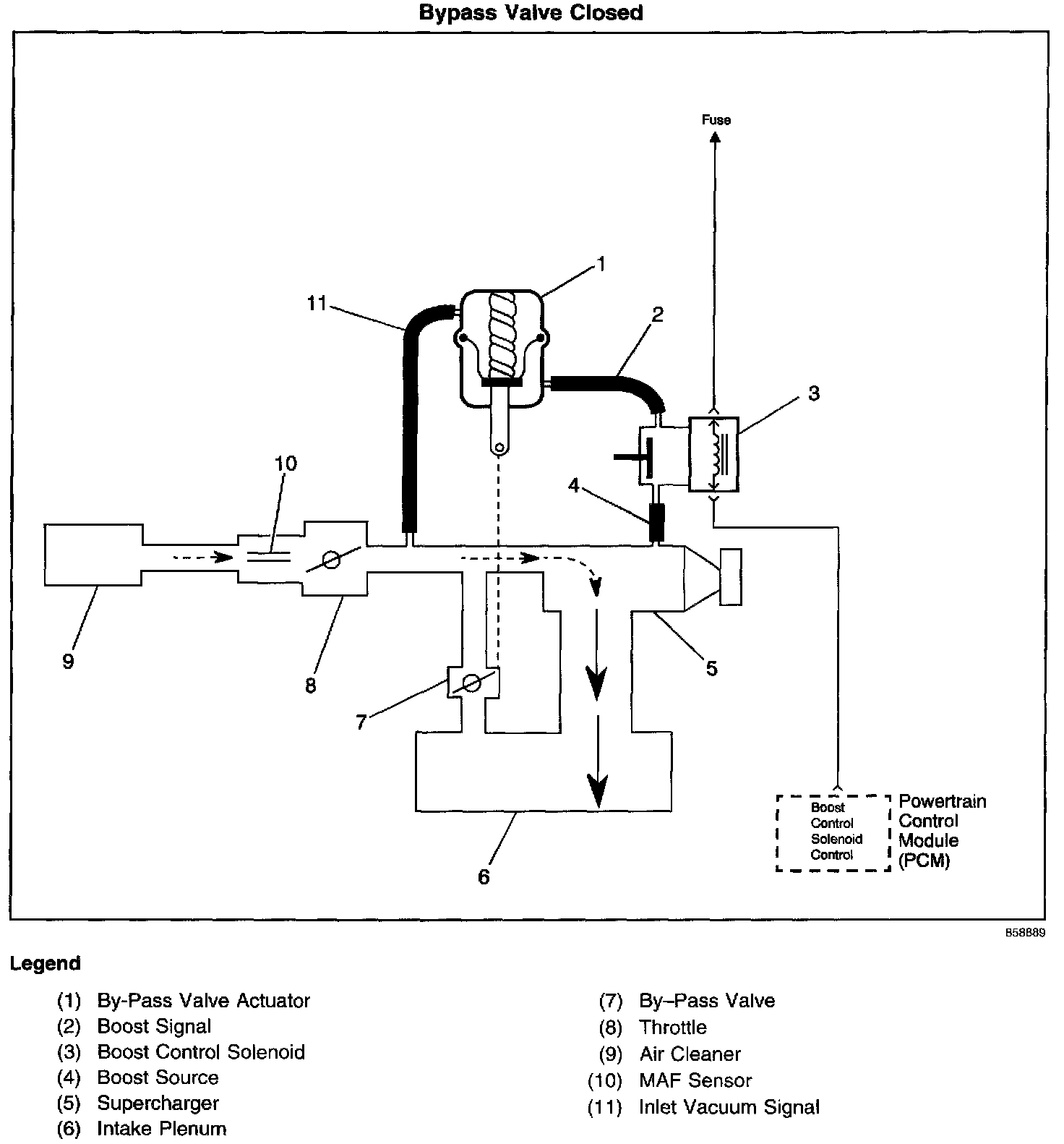 Bypass Valve Closed

Fuse

1

11

2

3

10

4

9

8

5

7

6

Boost Control Solenoid Control

Powertrain Control Module (PCM)

858889

Legend

(1) By-Pass Valve Actuator
(2) Boost Signal
(3) Boost Control Solenoid
(4) Boost Source
(5) Supercharger
(6) Intake Plenum

(7) By–Pass Valve
(8) Throttle
(9) Air Cleaner
(10) MAF Sensor
(11) Inlet Vacuum Signal